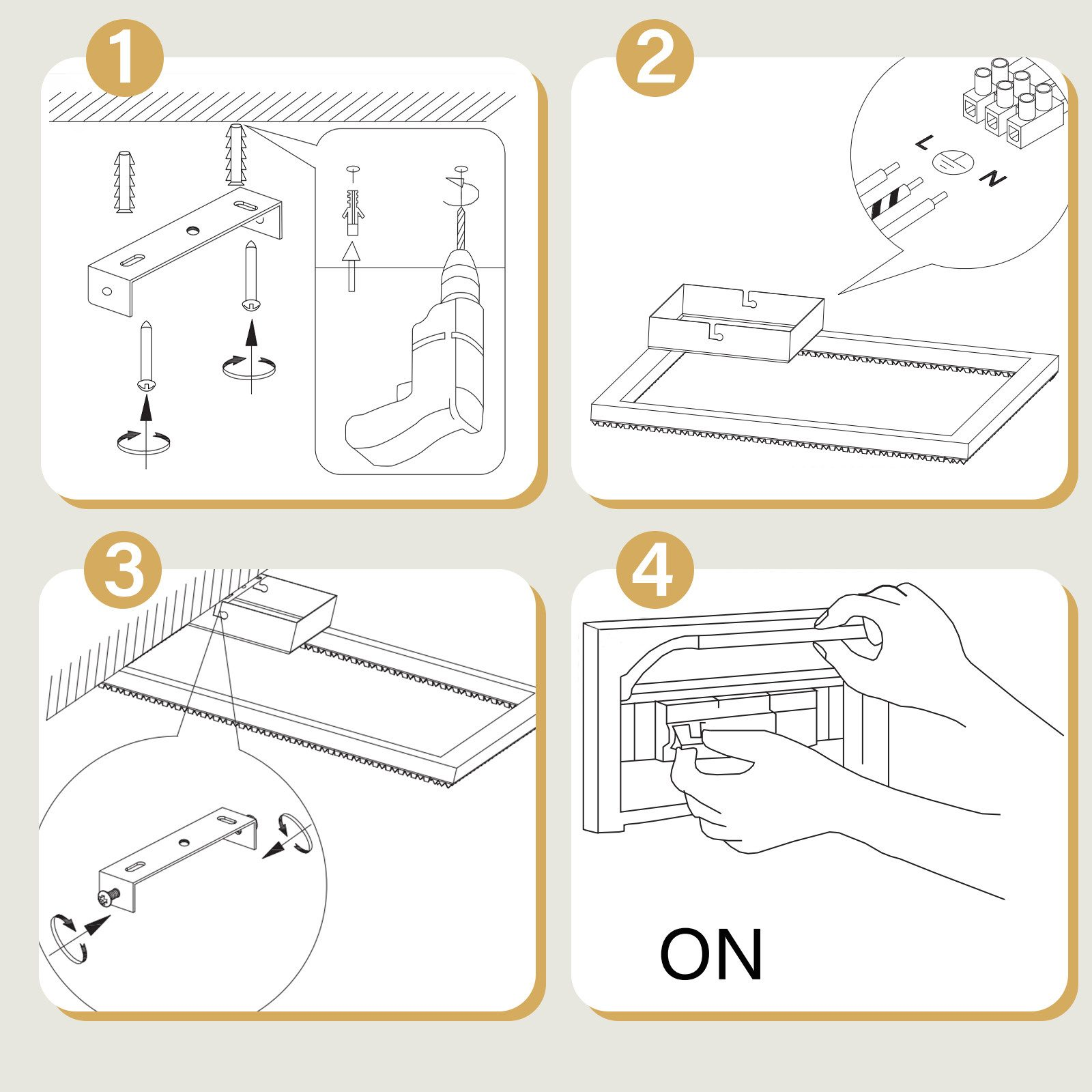 1

2

L

N

3

4

ON