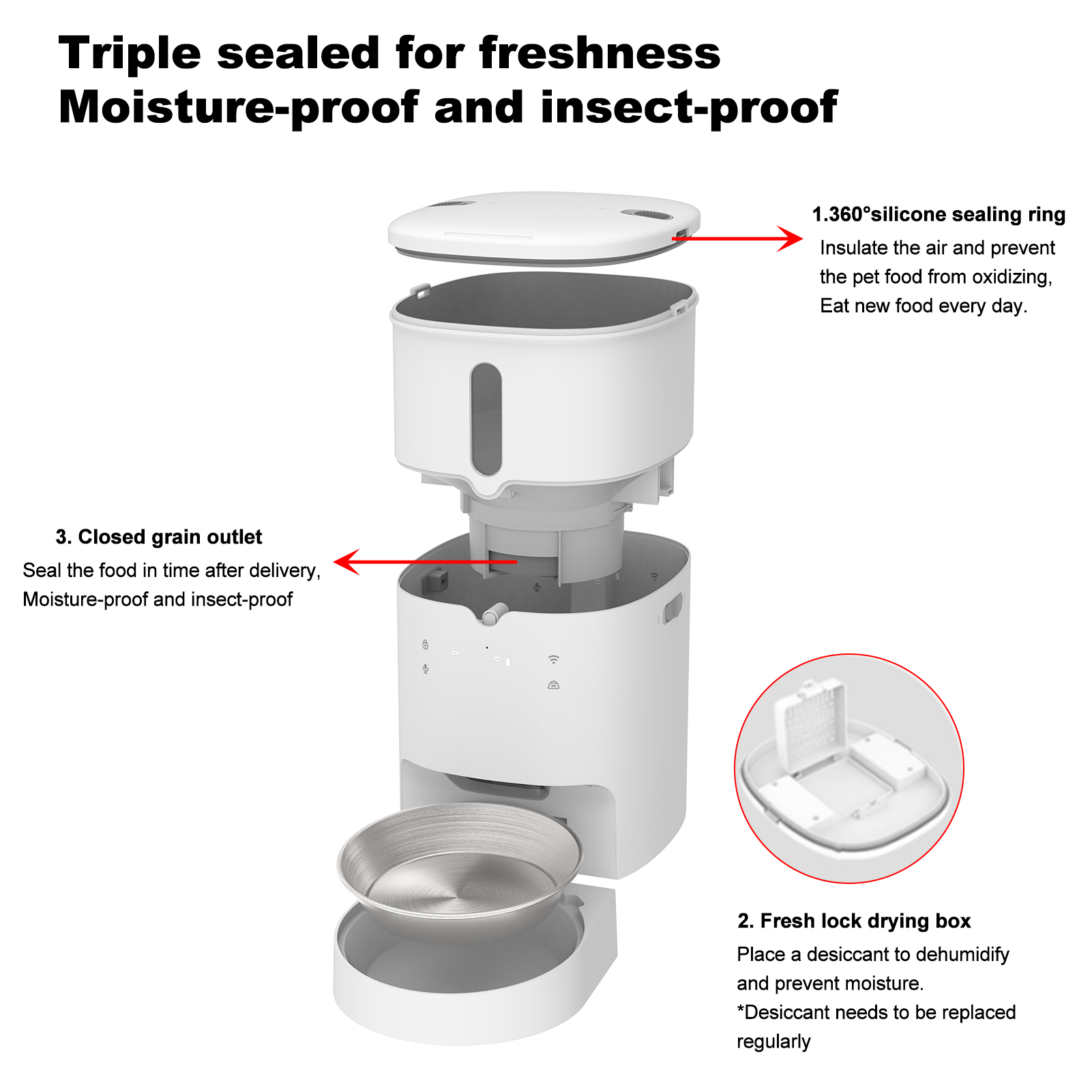 Triple sealed for freshness
Moisture-proof and insect-proof

1.360°silicone sealing ring
Insulate the air and prevent the pet food from oxidizing, Eat new food every day.

3. Closed grain outlet
Seal the food in time after delivery, Moisture-proof and insect-proof

2. Fresh lock drying box
Place a desiccant to dehumidify and prevent moisture.
*Desiccant needs to be replaced regularly