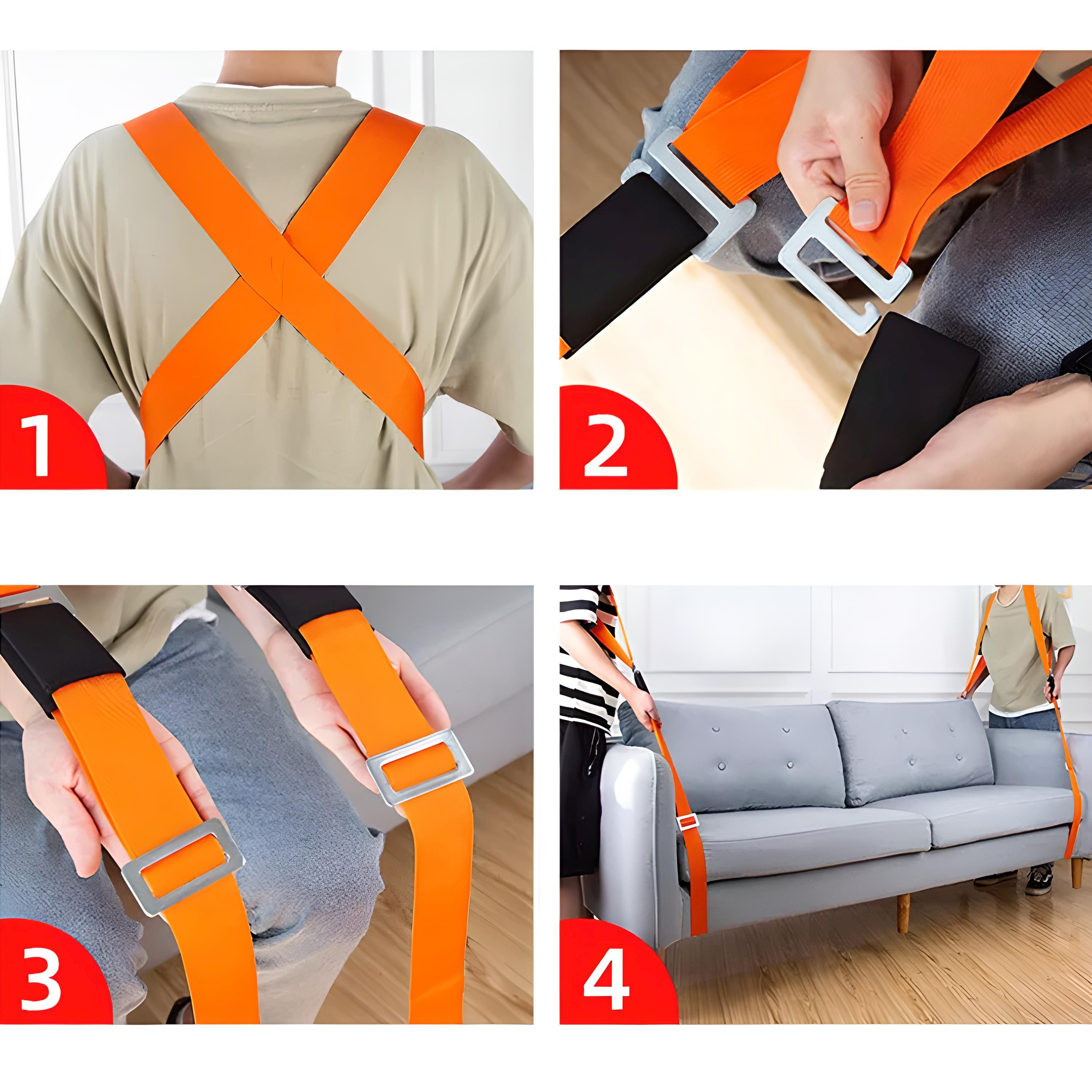 1

2

3

4