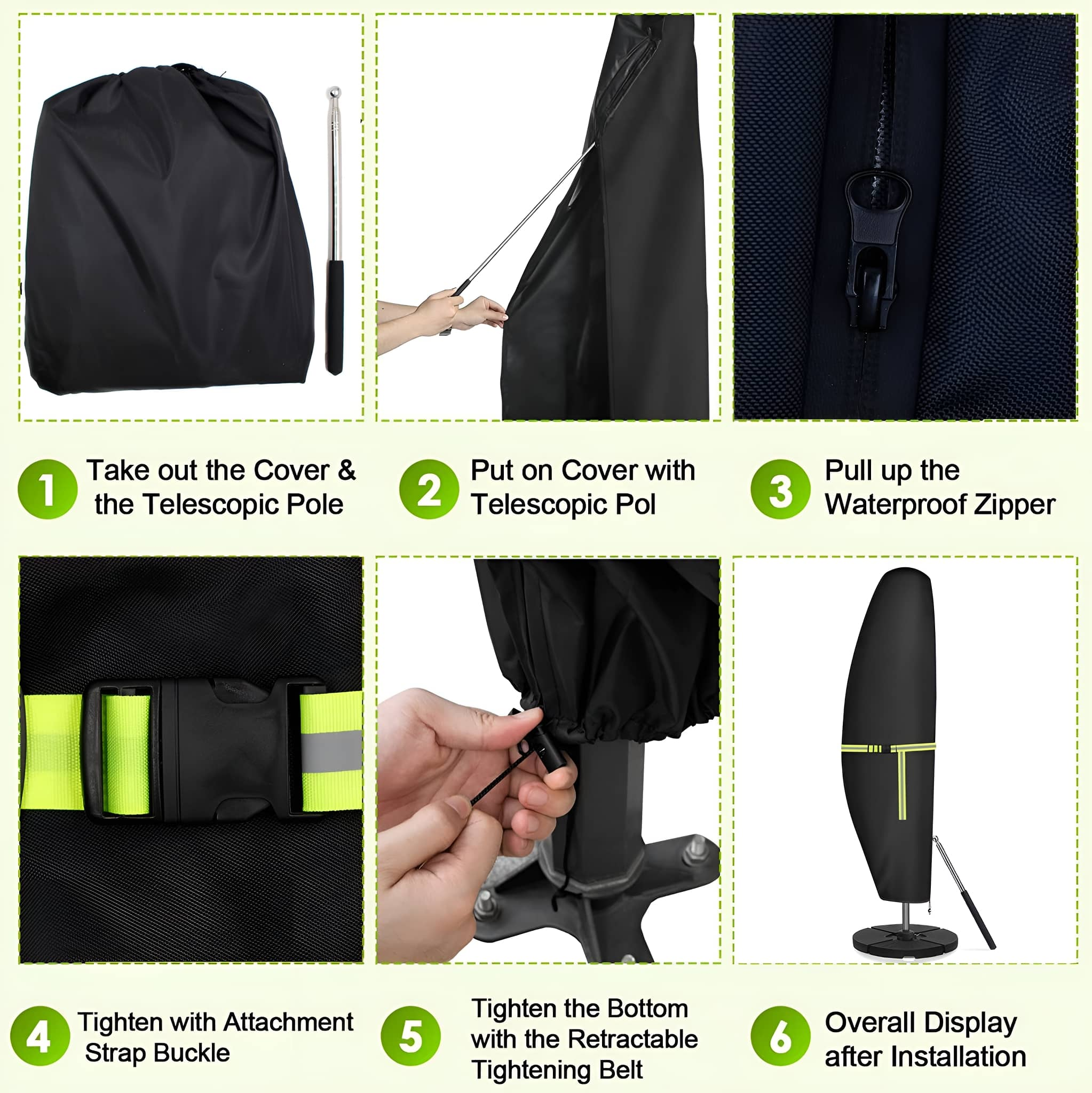 1 Take out the Cover & the Telescopic Pole

2 Put on Cover with Telescopic Pol

3 Pull up the Waterproof Zipper

4 Tighten with Attachment Strap Buckle

5 Tighten the Bottom with the Retractable Tightening Belt

6 Overall Display after Installation