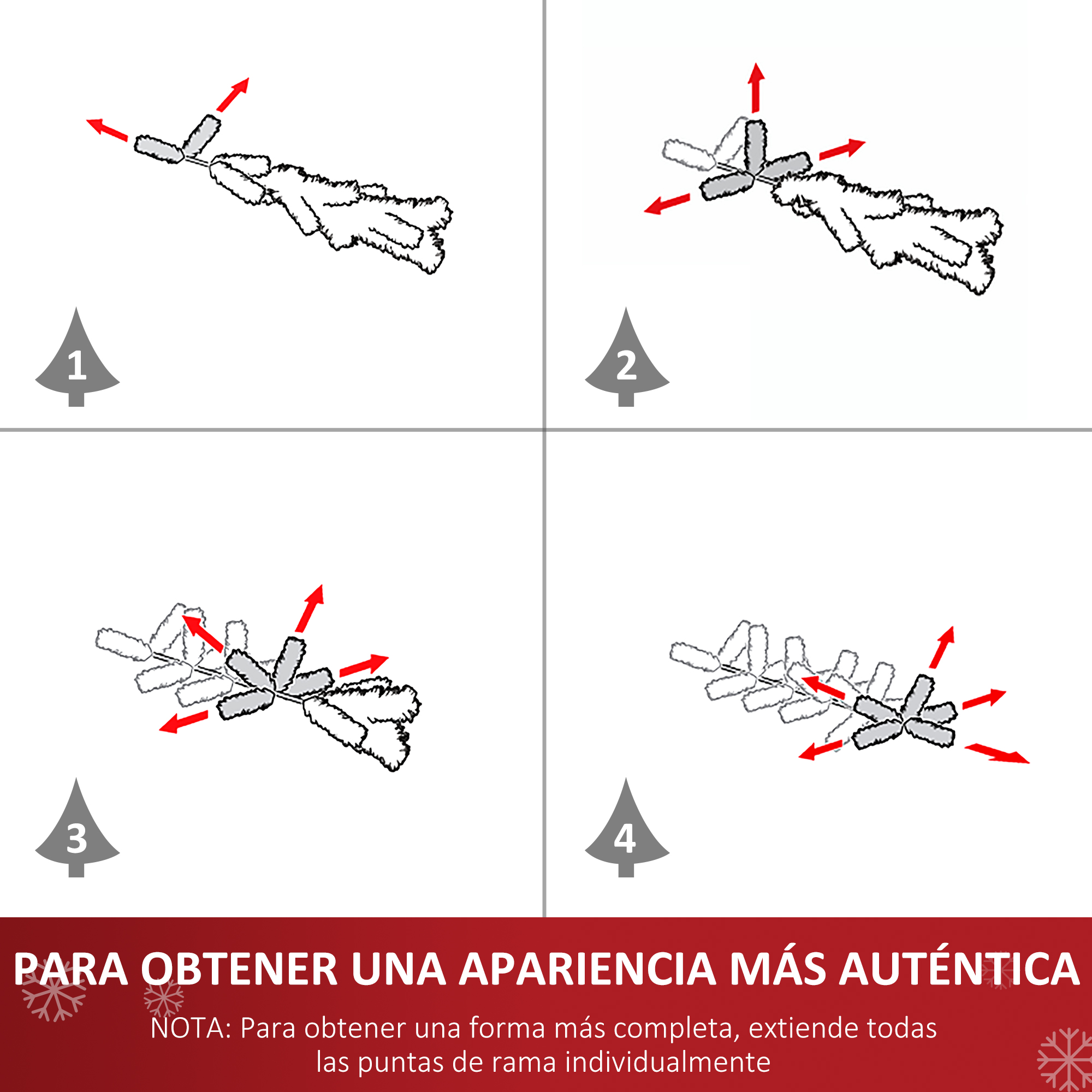 1

2

3

4

PARA OBTENER UNA APARIENCIA MÁS AUTÉNTICA

NOTA: Para obtener una forma más completa, extiende todas las puntas de rama individualmente