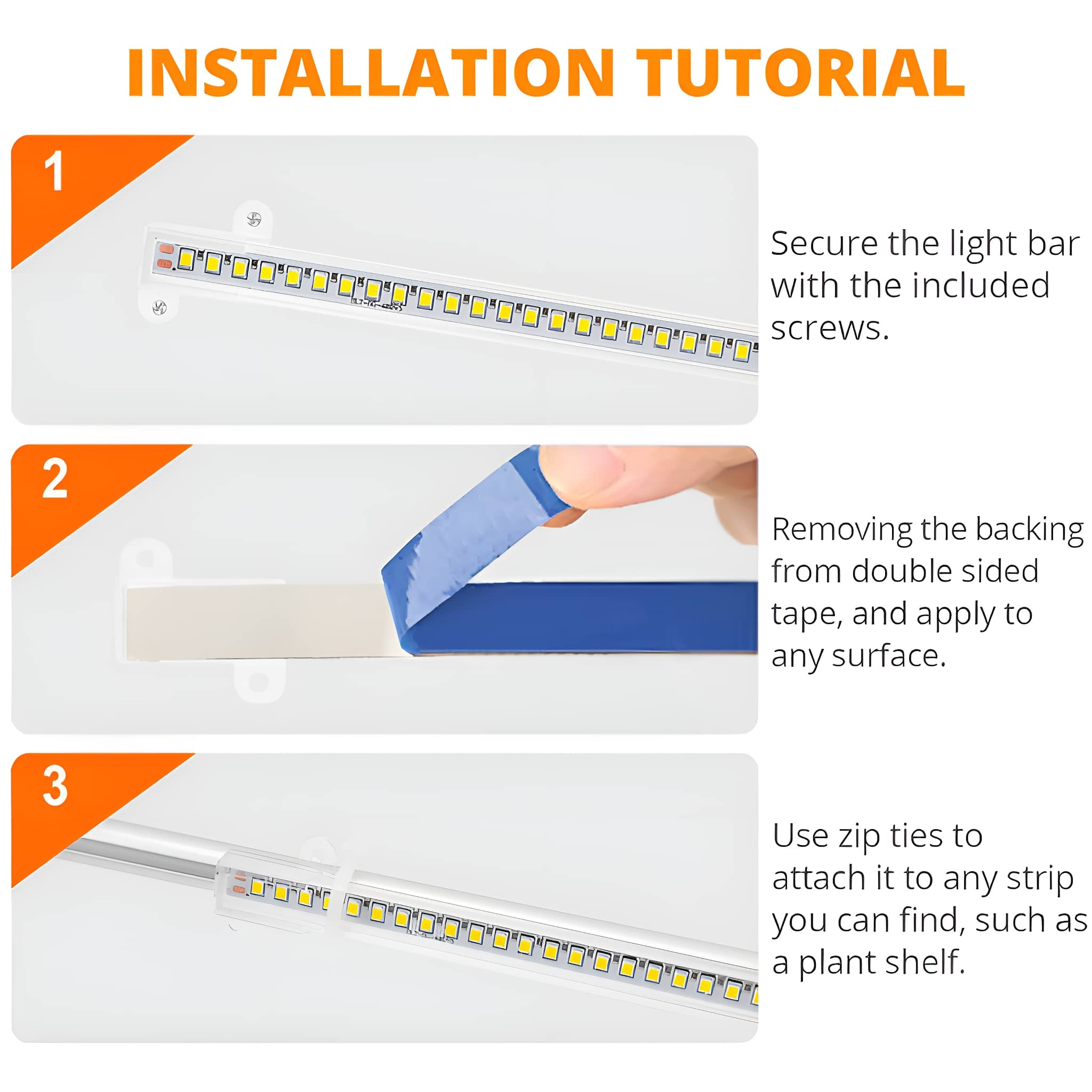 INSTALLATION TUTORIAL

1

Secure the light bar with the included screws.

2

Removing the backing from double sided tape, and apply to any surface.

3

Use zip ties to attach it to any strip you can find, such as a plant shelf.