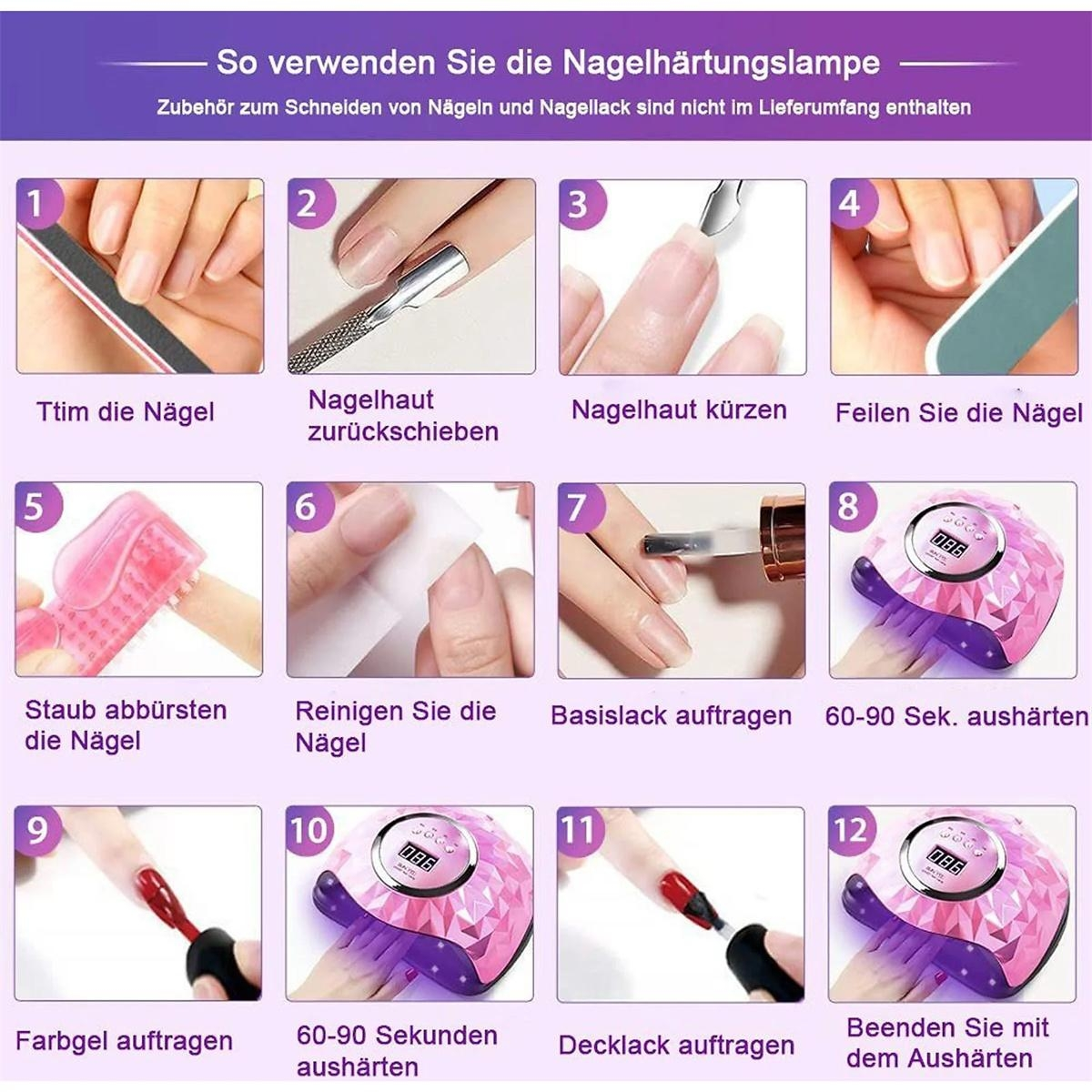 So verwenden Sie die Nagelhärtungslampe

Zubehör zum Schneiden von Nägeln und Nagellack sind nicht im Lieferumfang enthalten

1
Ttim die Nägel

2
Nagelhaut zurückschieben

3
Nagelhaut kürzen

4
Feilen Sie die Nägel

5
Staub abbürsten die Nägel

6
Reinigen Sie die Nägel

7
Basislack auftragen

8
086
60-90 Sek. aushärten

9
Farbgel auftragen

10
086
60-90 Sekunden aushärten

11
Decklack auftragen

12
086
Beenden Sie mit dem Aushärten