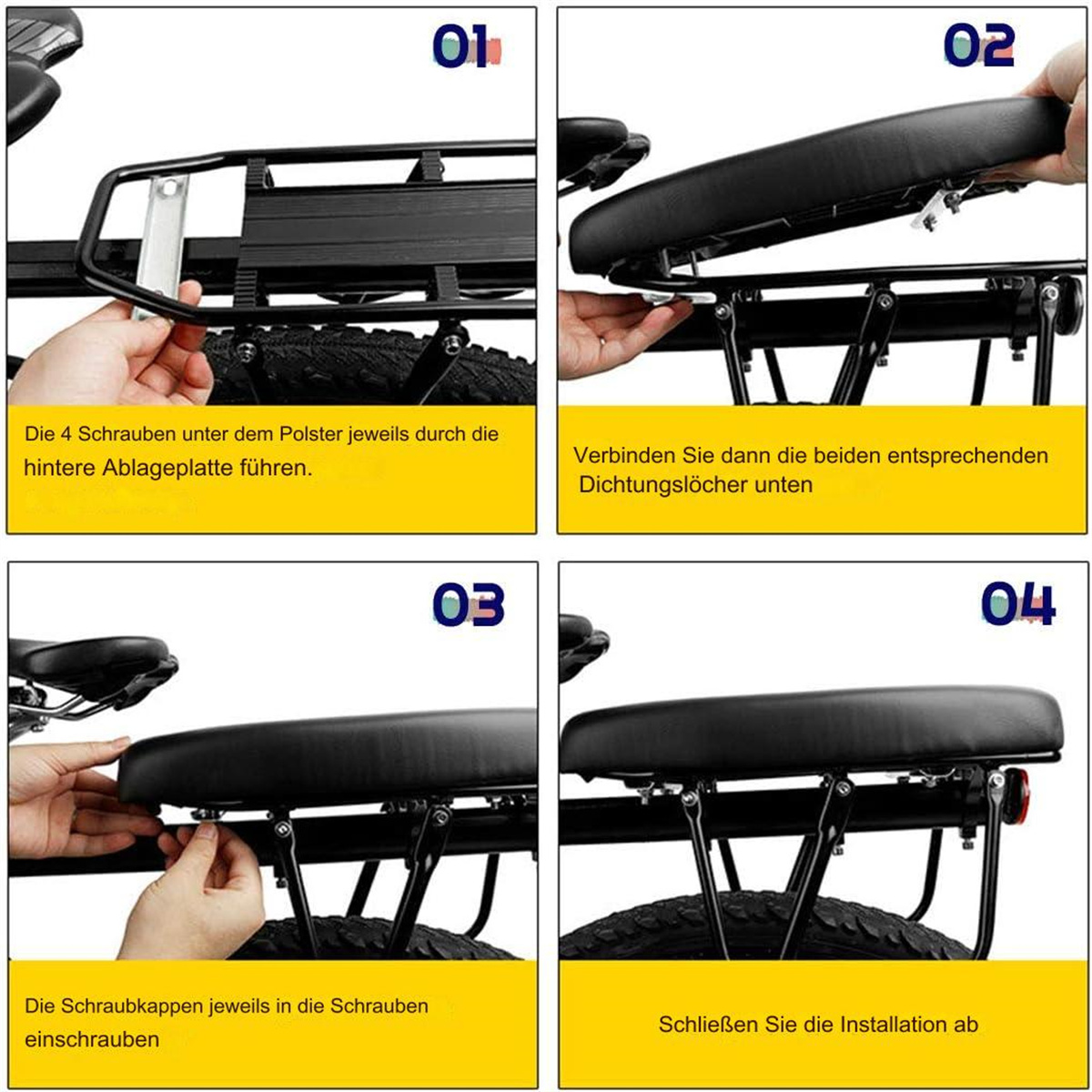 01

Die 4 Schrauben unter dem Polster jeweils durch die hintere Ablageplatte führen.

02

Verbinden Sie dann die beiden entsprechenden Dichtungslöcher unten

03

Die Schraubkappen jeweils in die Schrauben einschrauben

04

Schließen Sie die Installation ab