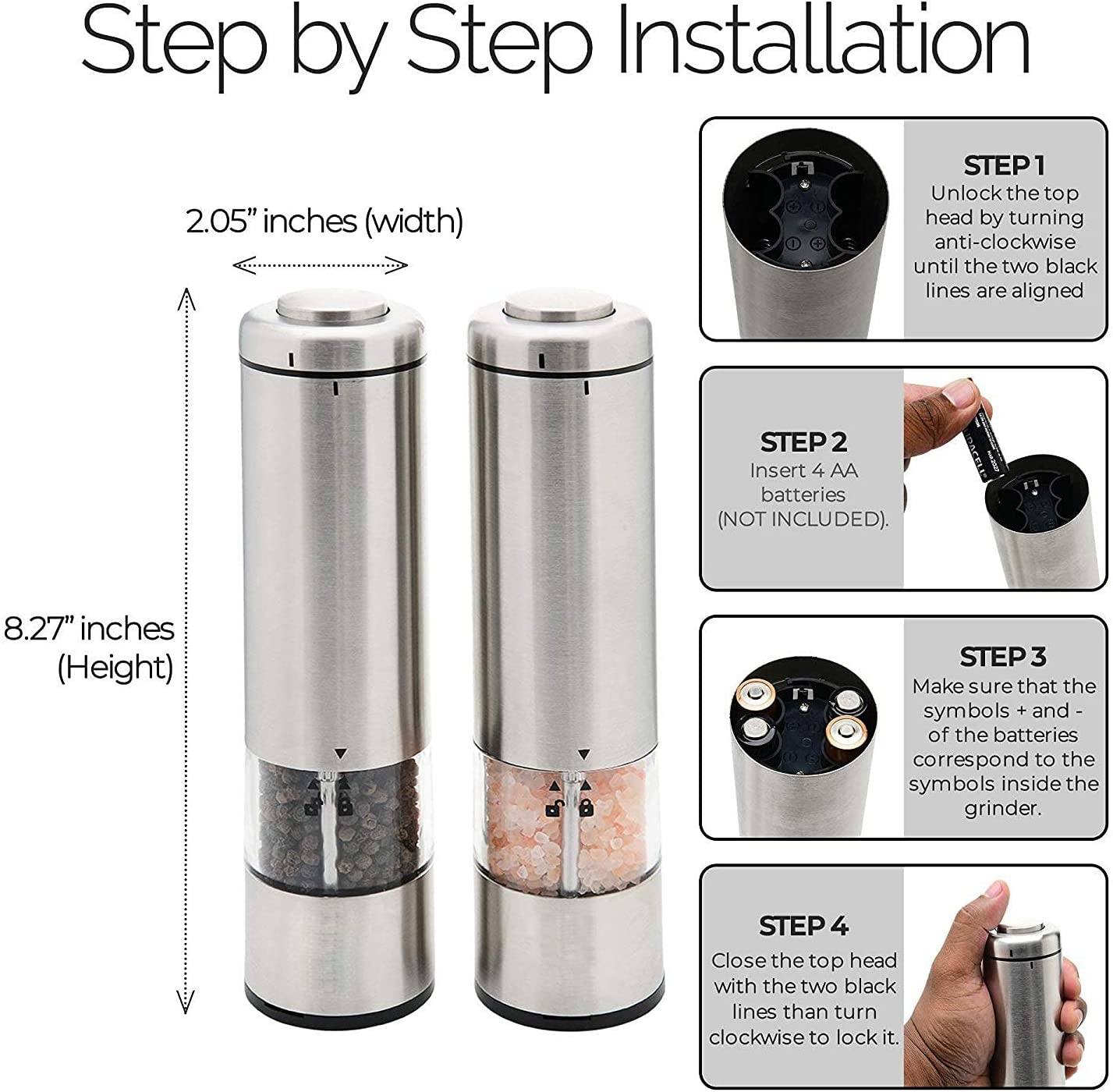 Step by Step Installation

2.05" inches (width)

8.27" inches (Height)

STEP 1
Unlock the top head by turning anti-clockwise until the two black lines are aligned

STEP 2
Insert 4 AA batteries (NOT INCLUDED).

STEP 3
Make sure that the symbols + and - of the batteries correspond to the symbols inside the grinder.

STEP 4
Close the top head with the two black lines than turn clockwise to lock it.