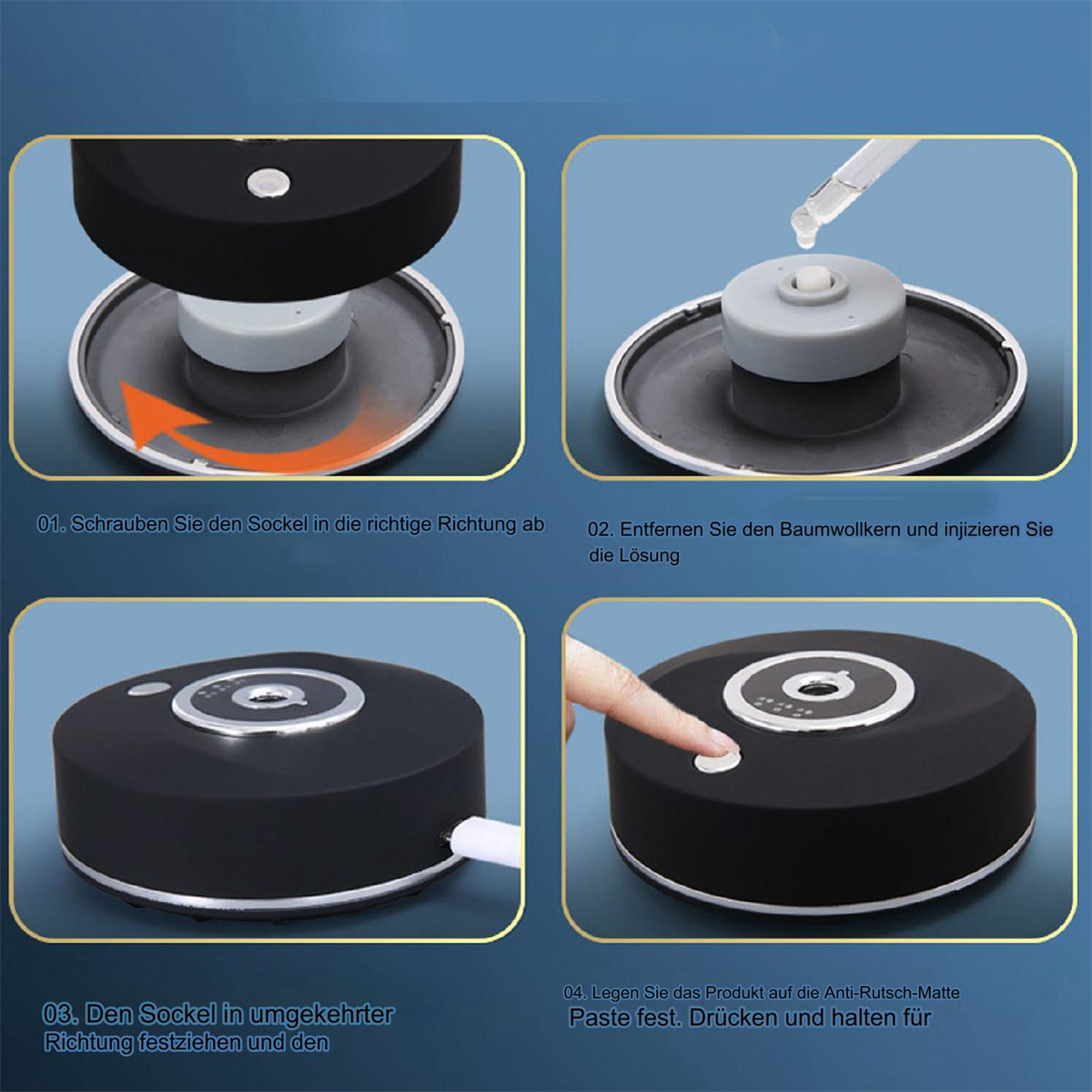 01. Schrauben Sie den Sockel in die richtige Richtung ab

02. Entfernen Sie den Baumwollkern und injizieren Sie die Lösung

03. Den Sockel in umgekehrter Richtung festziehen und den

04. Legen Sie das Produkt auf die Anti-Rutsch-Matte Paste fest. Drücken und halten für