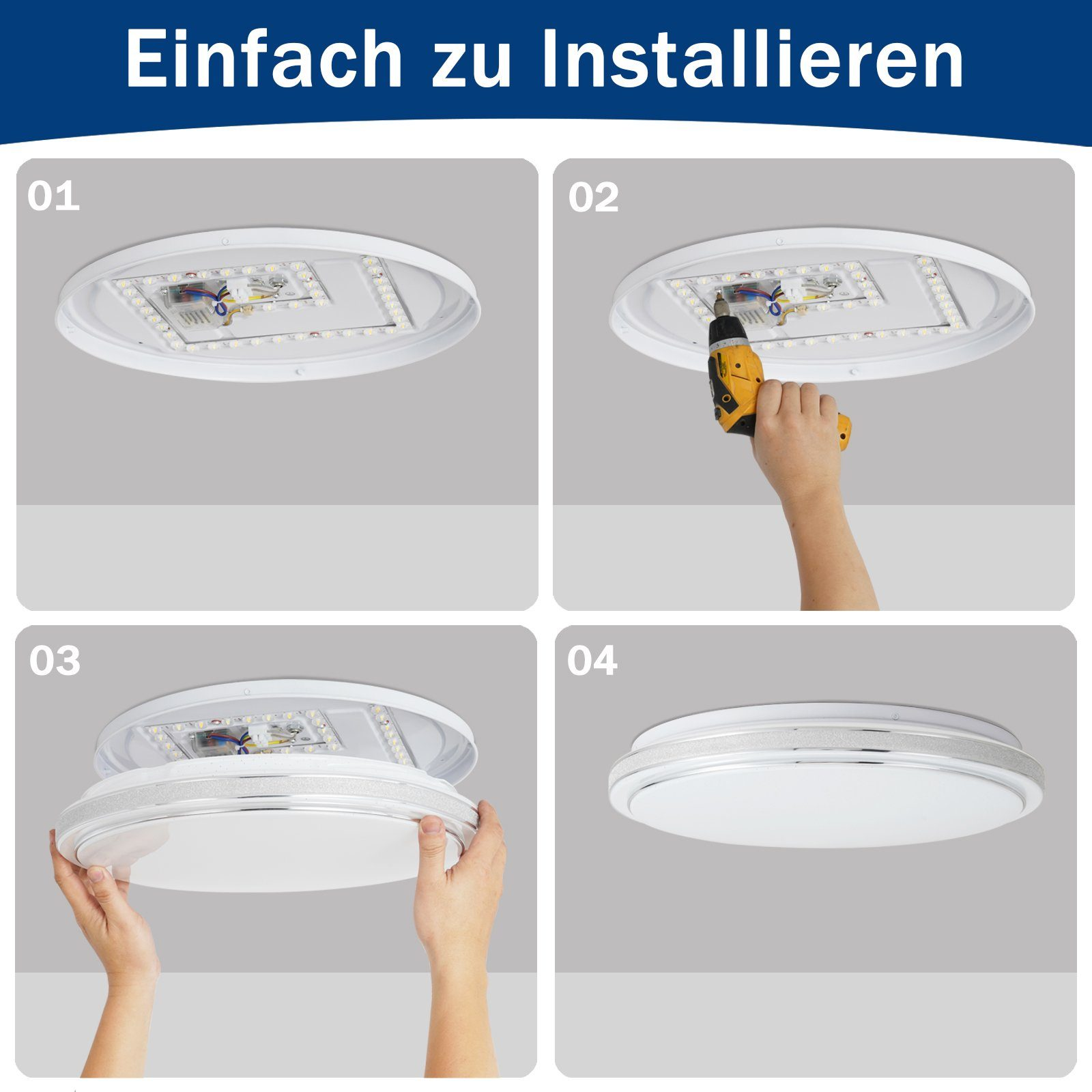 Einfach zu Installieren

01

02

03

04