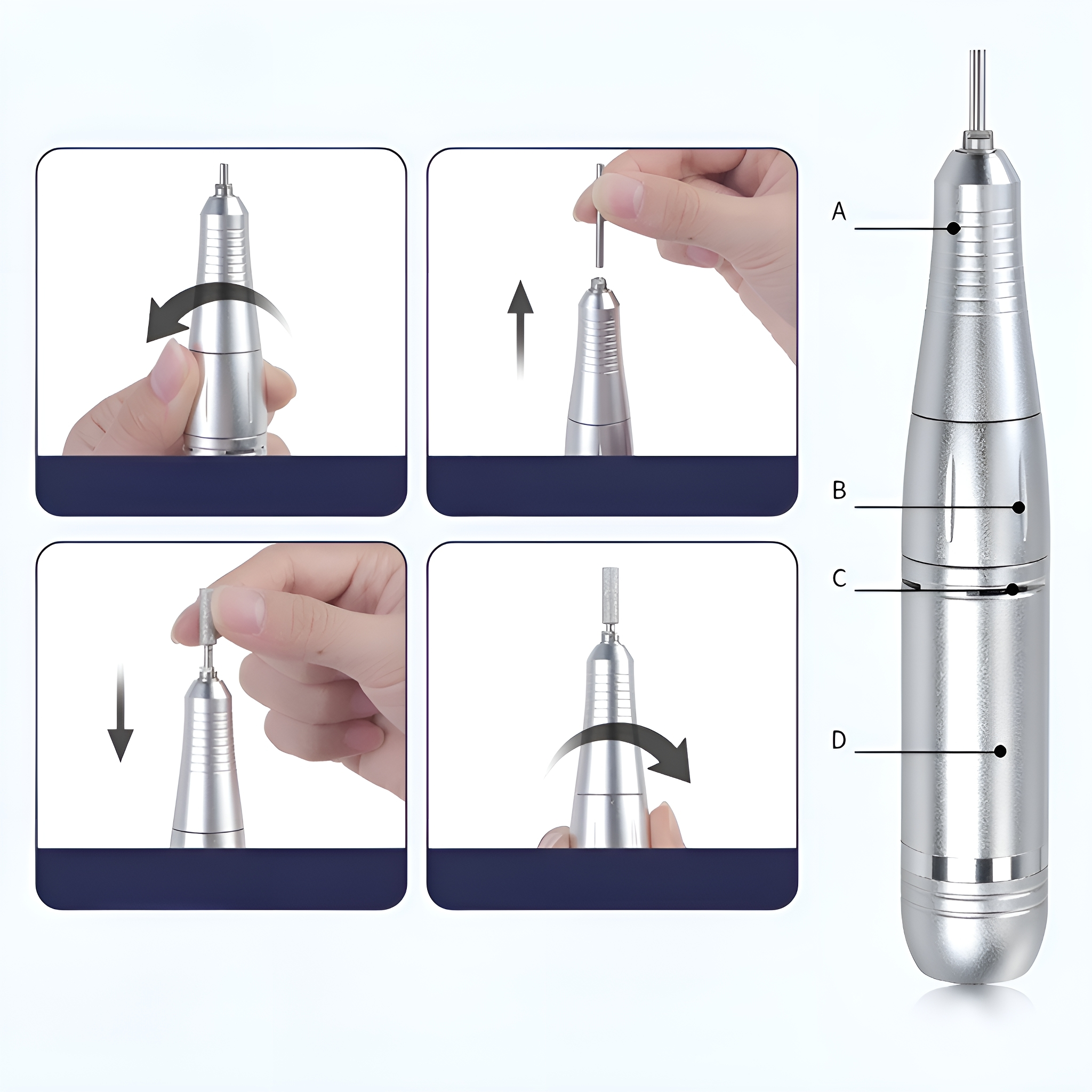 A

B

C

D