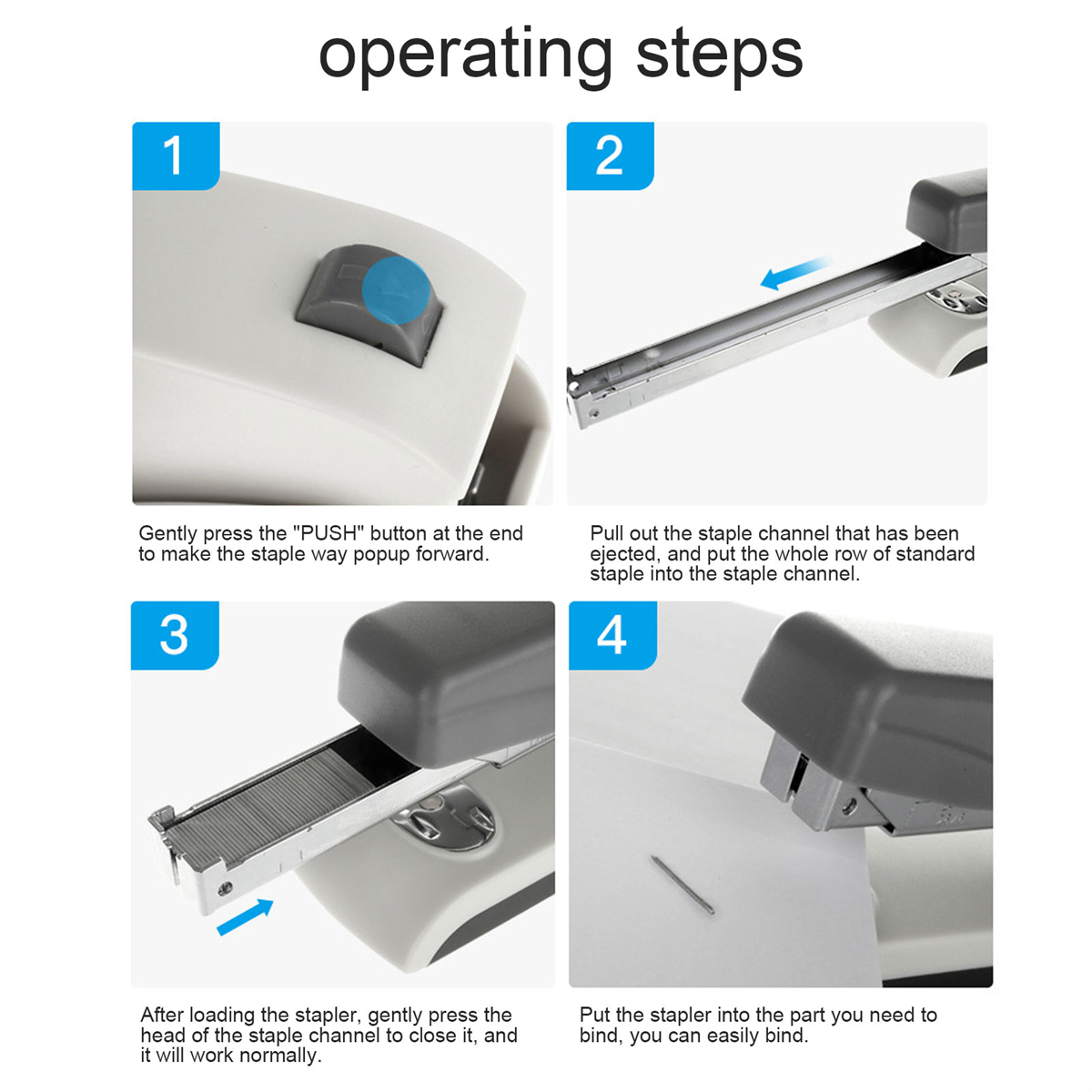 operating steps

1

Gently press the "PUSH" button at the end to make the staple way popup forward.

2

Pull out the staple channel that has been ejected, and put the whole row of standard staple into the staple channel.

3

After loading the stapler, gently press the head of the staple channel to close it, and it will work normally.

4

Put the stapler into the part you need to bind, you can easily bind.