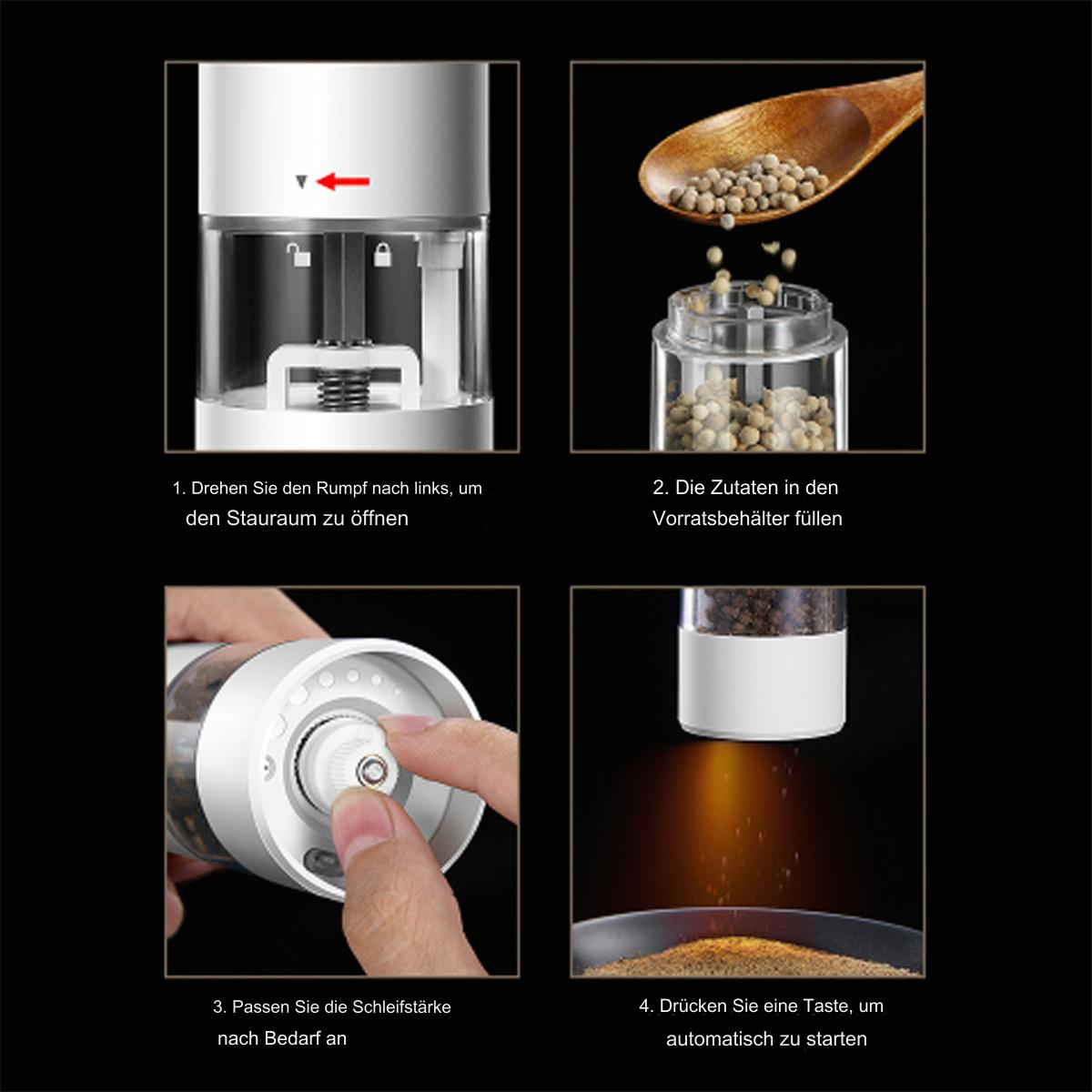 1. Drehen Sie den Rumpf nach links, um den Stauraum zu öffnen

2. Die Zutaten in den Vorratsbehälter füllen

3. Passen Sie die Schleifstärke nach Bedarf an

4. Drücken Sie eine Taste, um automatisch zu starten