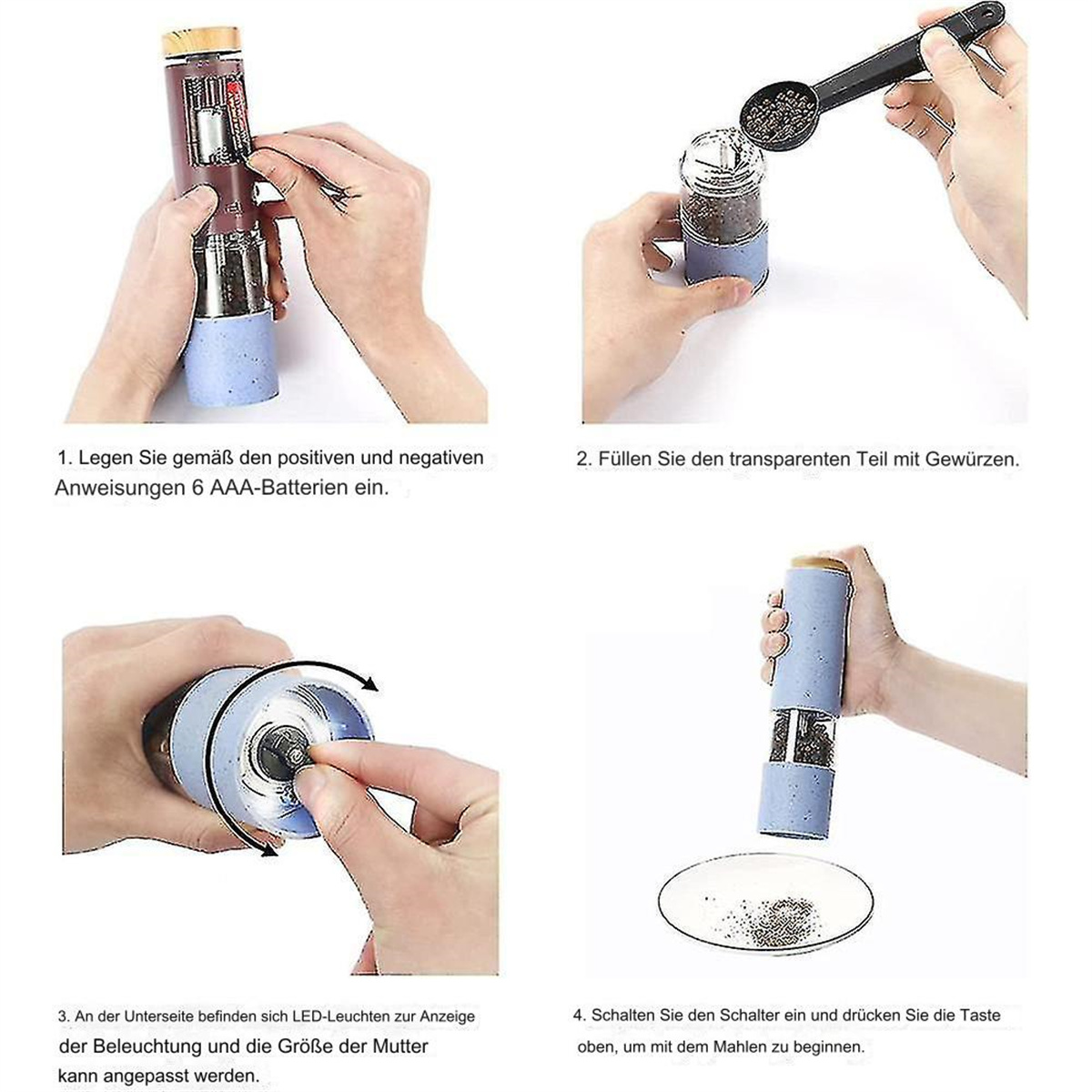 1. Legen Sie gemäß den positiven und negativen Anweisungen 6 AAA-Batterien ein.

2. Füllen Sie den transparenten Teil mit Gewürzen.

3. An der Unterseite befinden sich LED-Leuchten zur Anzeige der Beleuchtung und die Größe der Mutter kann angepasst werden.

4. Schalten Sie den Schalter ein und drücken Sie die Taste oben, um mit dem Mahlen zu beginnen.