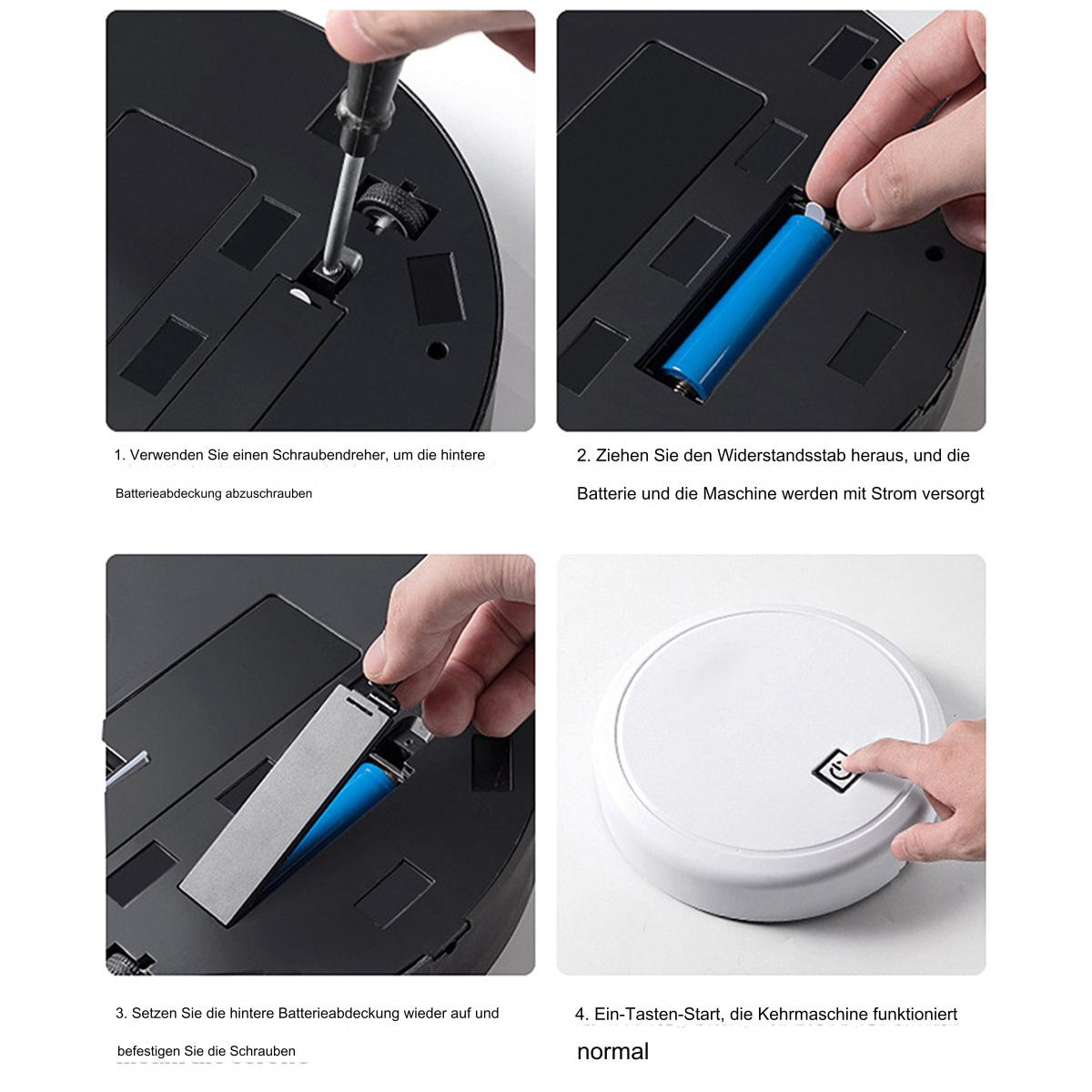 1. Verwenden Sie einen Schraubendreher, um die hintere Batterieabdeckung abzuschrauben

2. Ziehen Sie den Widerstandsstab heraus, und die Batterie und die Maschine werden mit Strom versorgt

3. Setzen Sie die hintere Batterieabdeckung wieder auf und befestigen Sie die Schrauben

4. Ein-Tasten-Start, die Kehrmaschine funktioniert normal