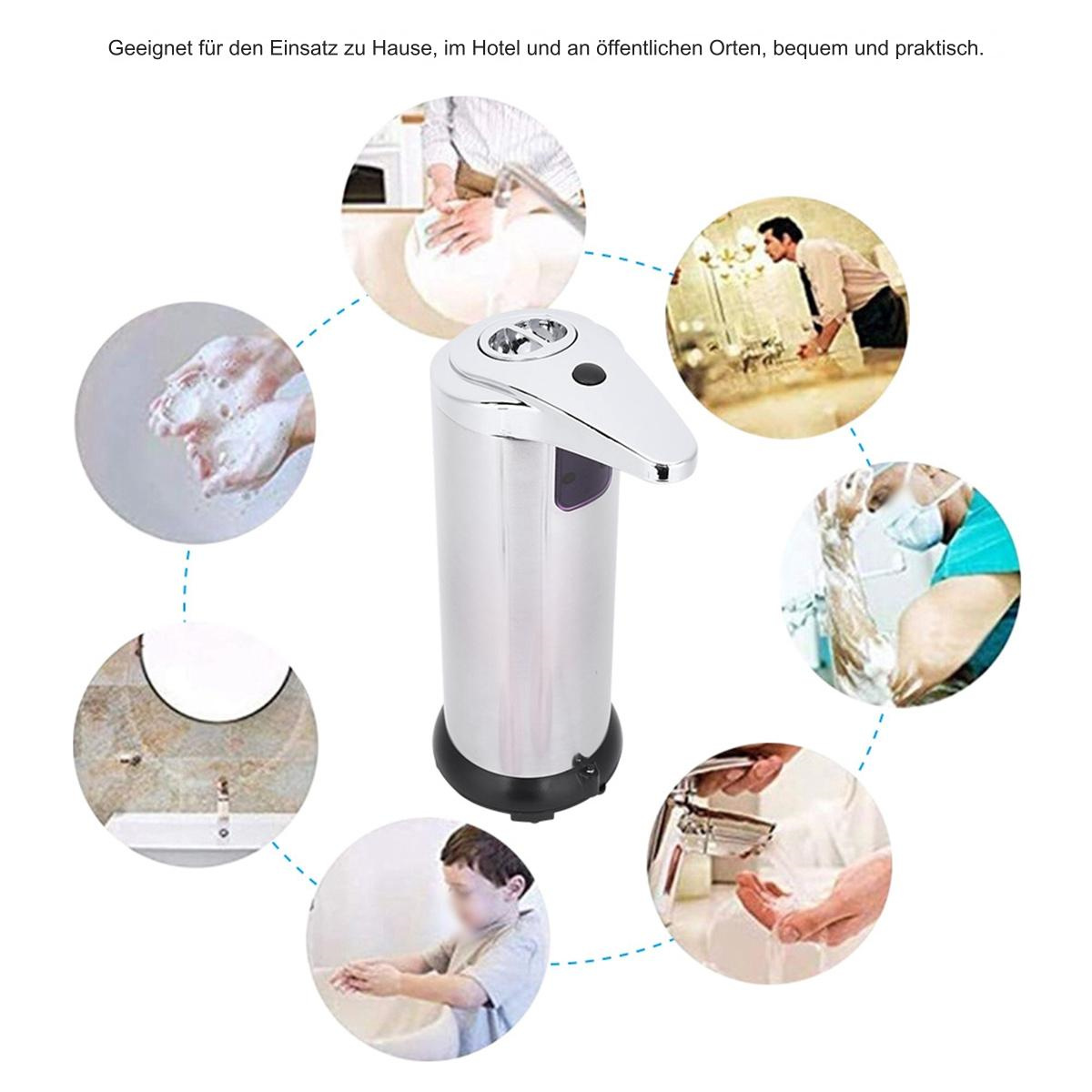 Geeignet für den Einsatz zu Hause, im Hotel und an öffentlichen Orten, bequem und praktisch.