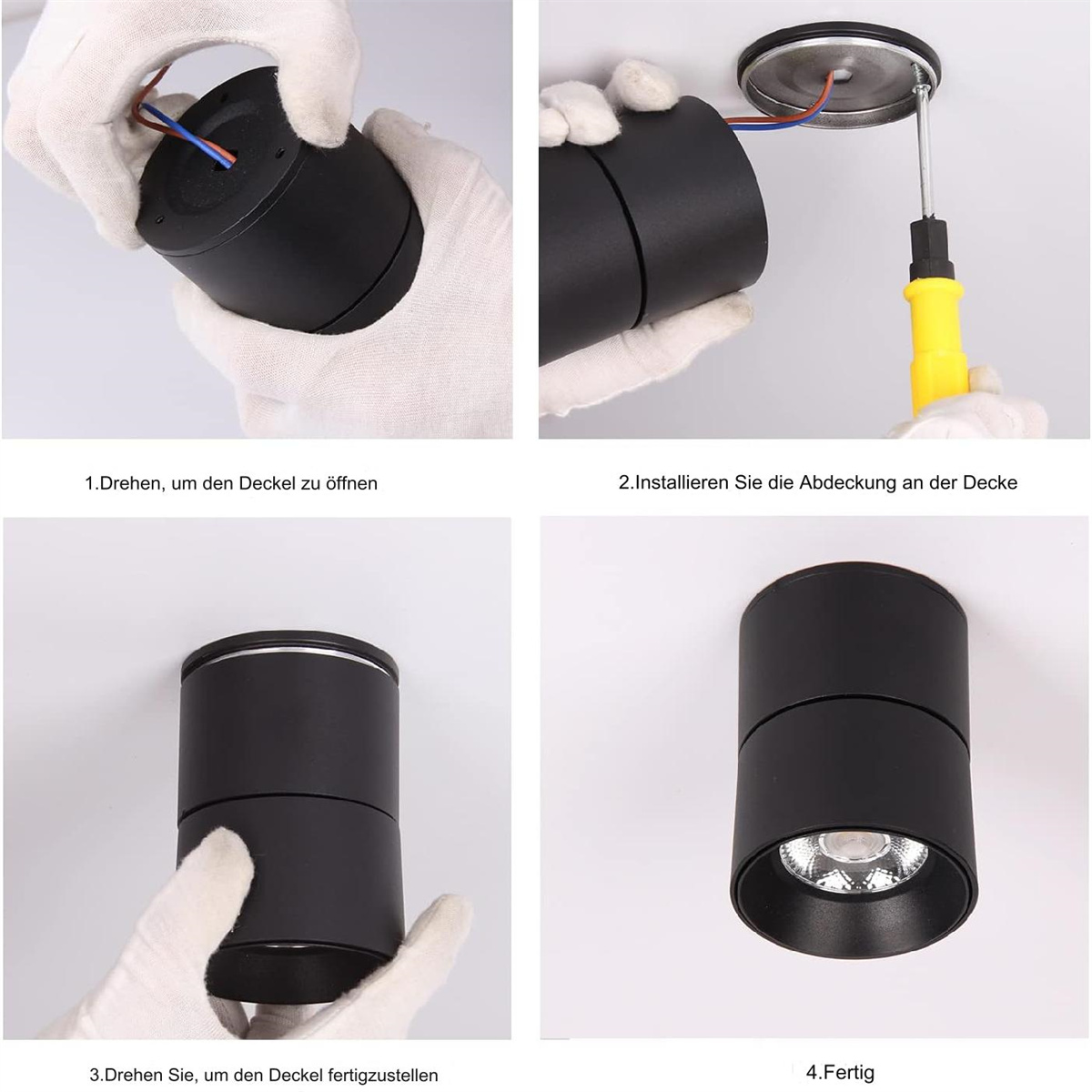 1.Drehen, um den Deckel zu öffnen

2.Installieren Sie die Abdeckung an der Decke

3.Drehen Sie, um den Deckel fertigzustellen

4.Fertig