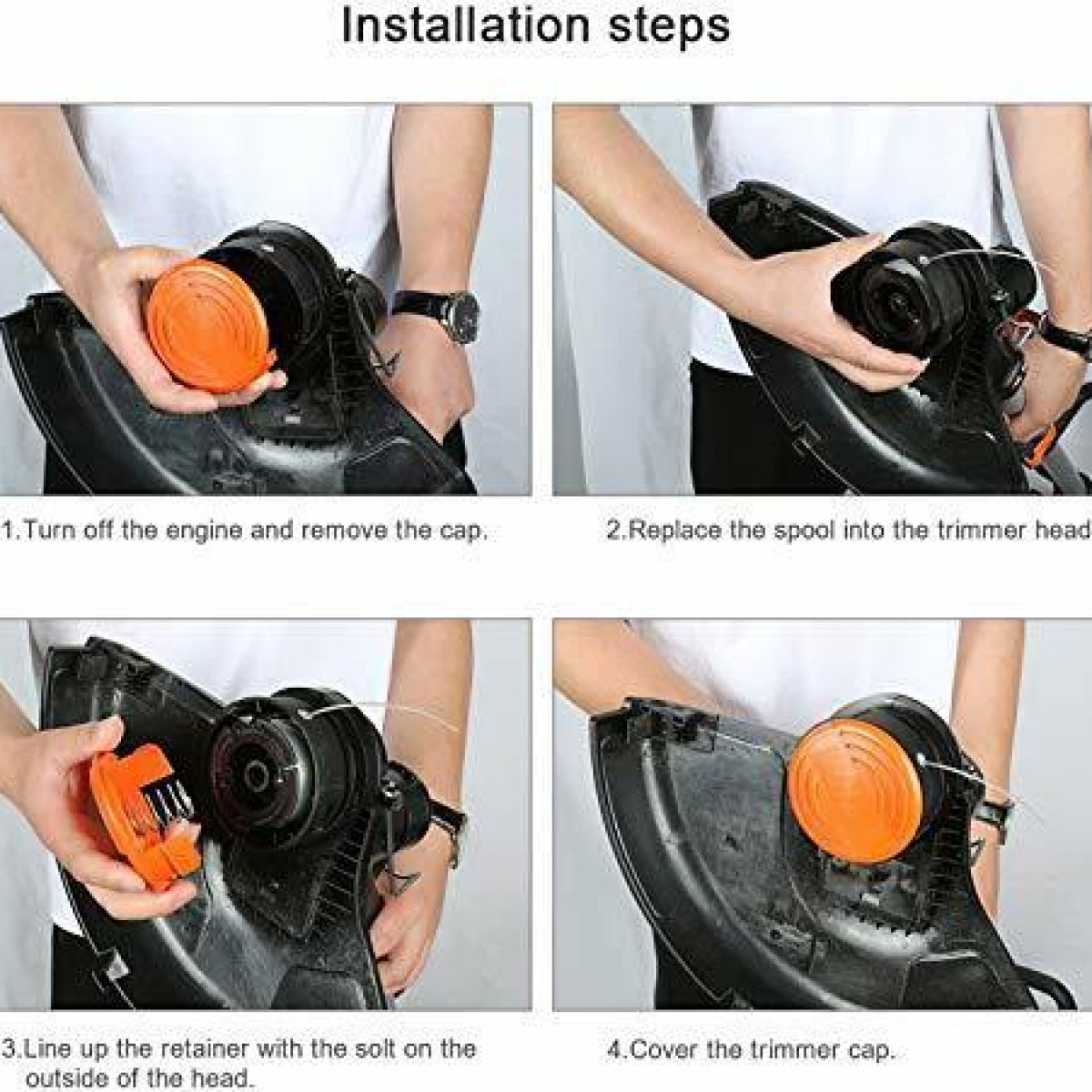 Installation steps

1.Turn off the engine and remove the cap.

2.Replace the spool into the trimmer head

3.Line up the retainer with the solt on the outside of the head.

4.Cover the trimmer cap.