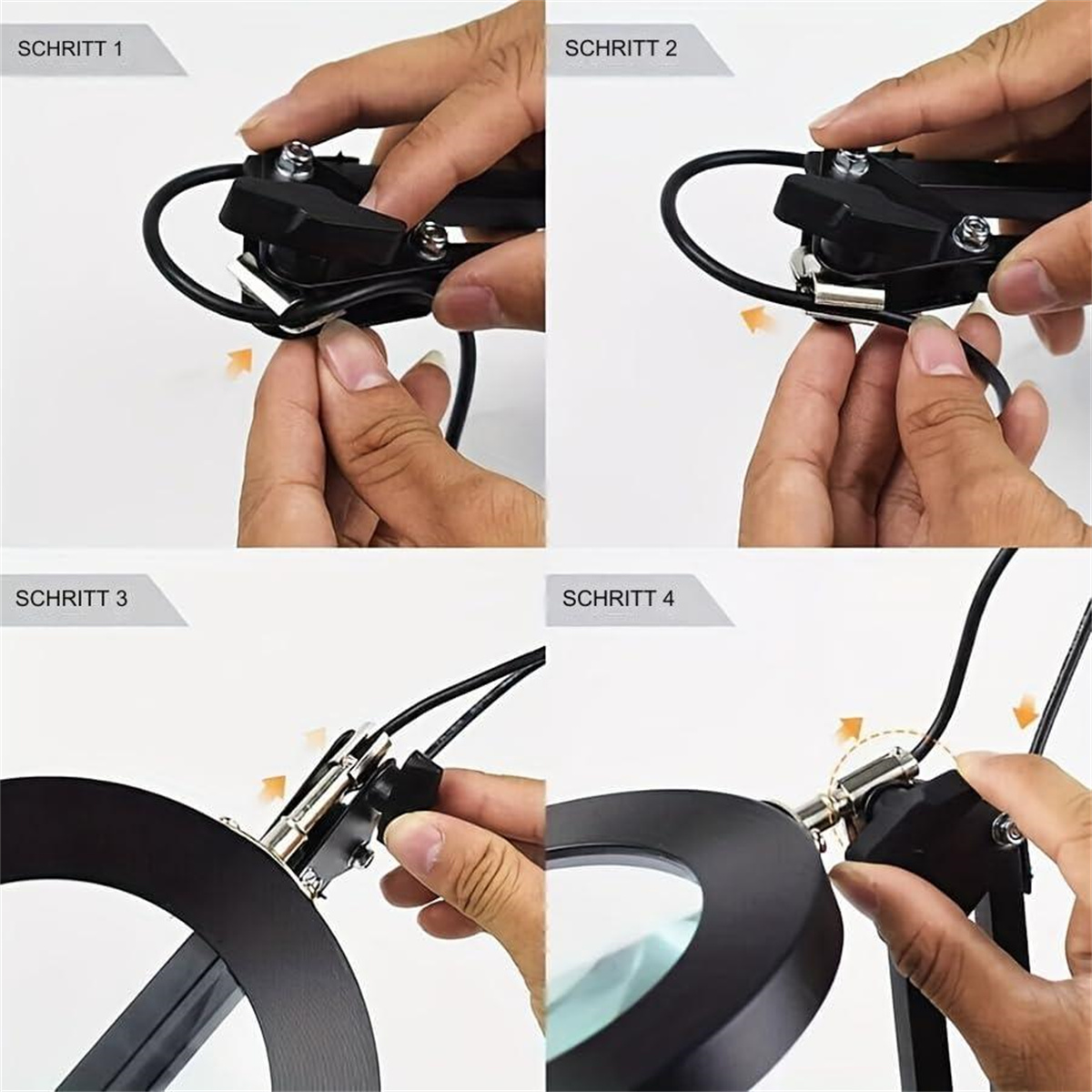 SCHRITT 1

SCHRITT 2

SCHRITT 3

SCHRITT 4