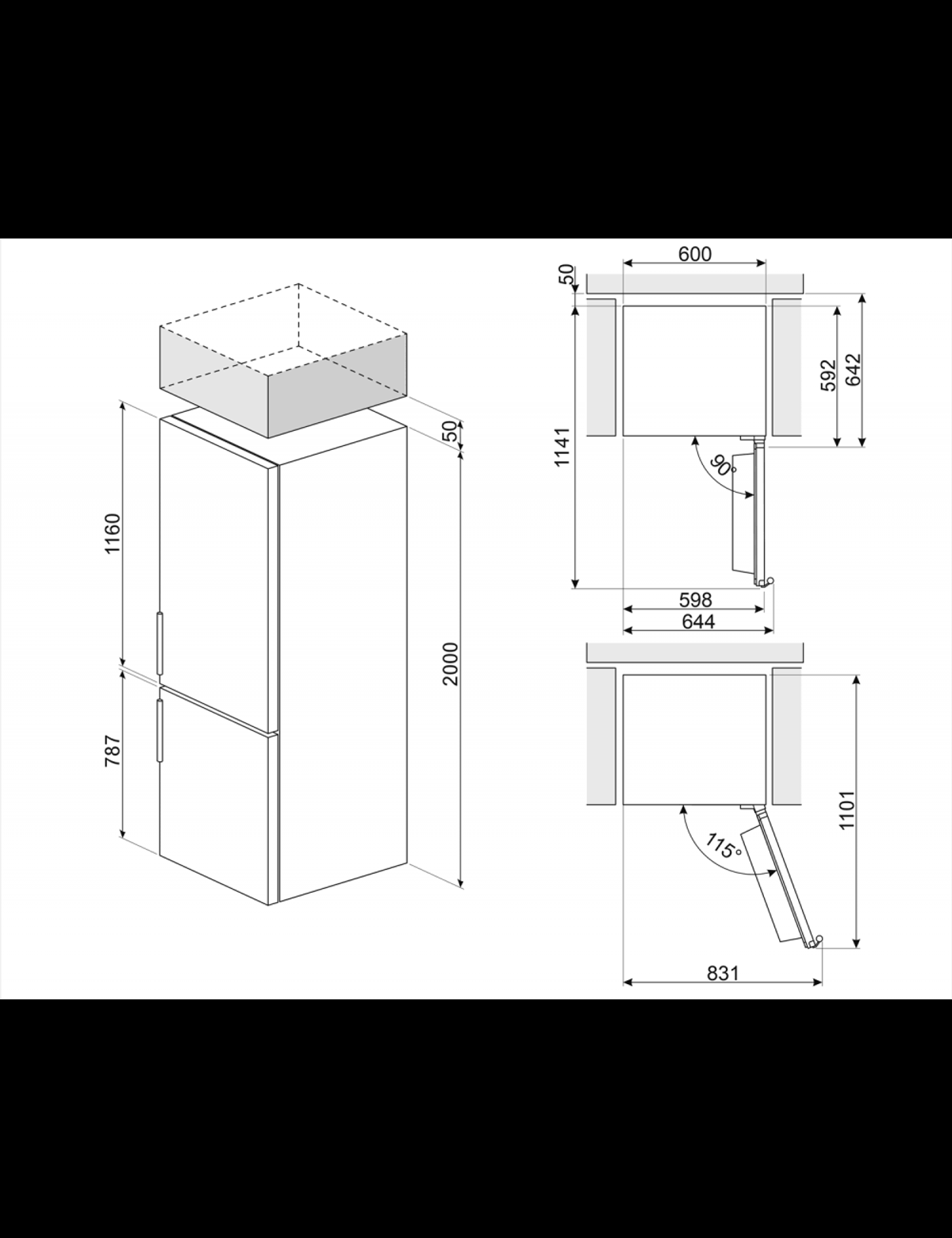 1160

787

50

2000

600

50

1141

592

642

90°

598

644

1101

115°

831