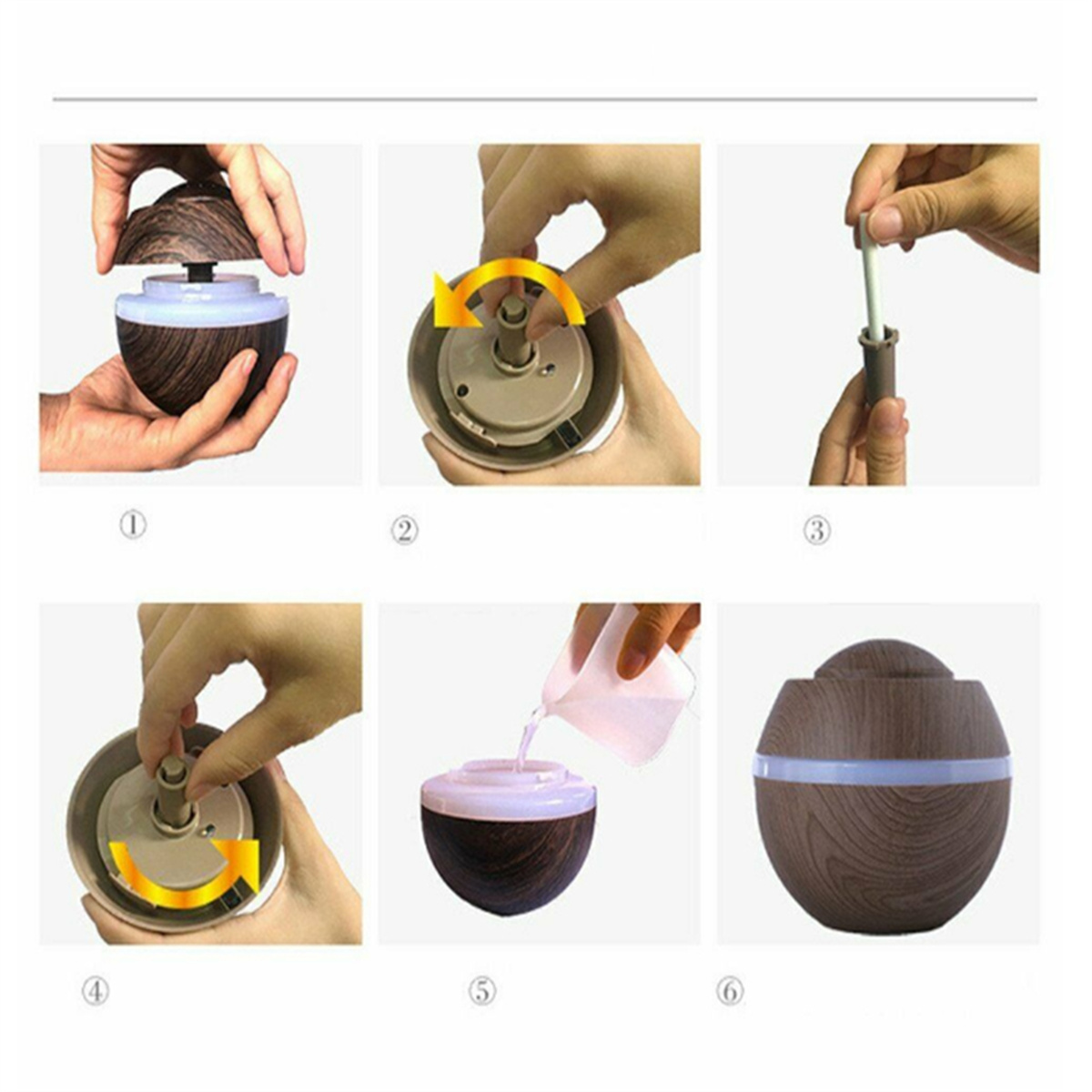 ①

②

③

④

⑤

⑥