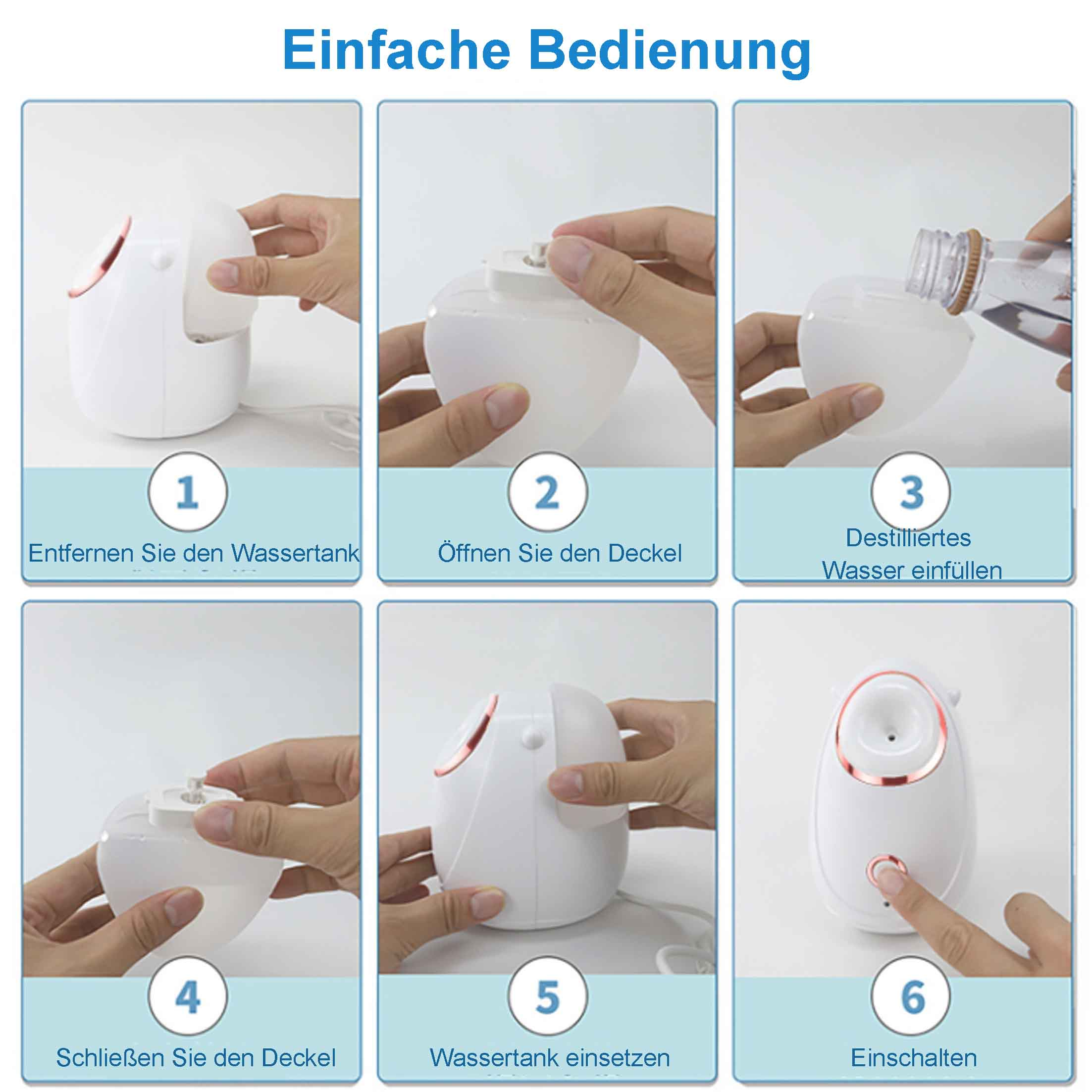 Einfache Bedienung

1
Entfernen Sie den Wassertank

2
Öffnen Sie den Deckel

3
Destilliertes Wasser einfüllen

4
Schließen Sie den Deckel

5
Wassertank einsetzen

6
Einschalten