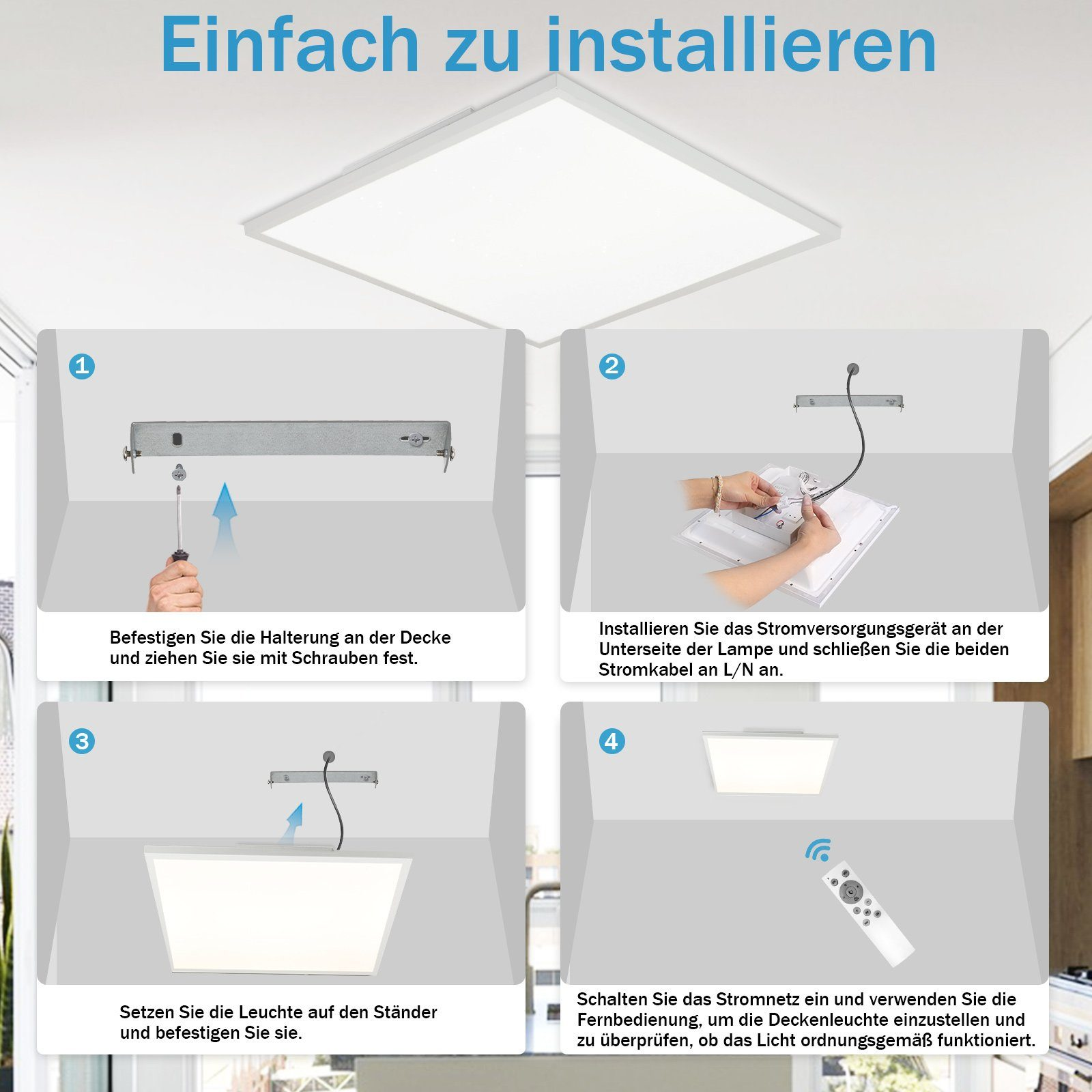 Einfach zu installieren

1

Befestigen Sie die Halterung an der Decke und ziehen Sie sie mit Schrauben fest.

2

Installieren Sie das Stromversorgungsgerät an der Unterseite der Lampe und schließen Sie die beiden Stromkabel an L/N an.

3

Setzen Sie die Leuchte auf den Ständer und befestigen Sie sie.

4

Schalten Sie das Stromnetz ein und verwenden Sie die Fernbedienung, um die Deckenleuchte einzustellen und zu überprüfen, ob das Licht ordnungsgemäß funktioniert.