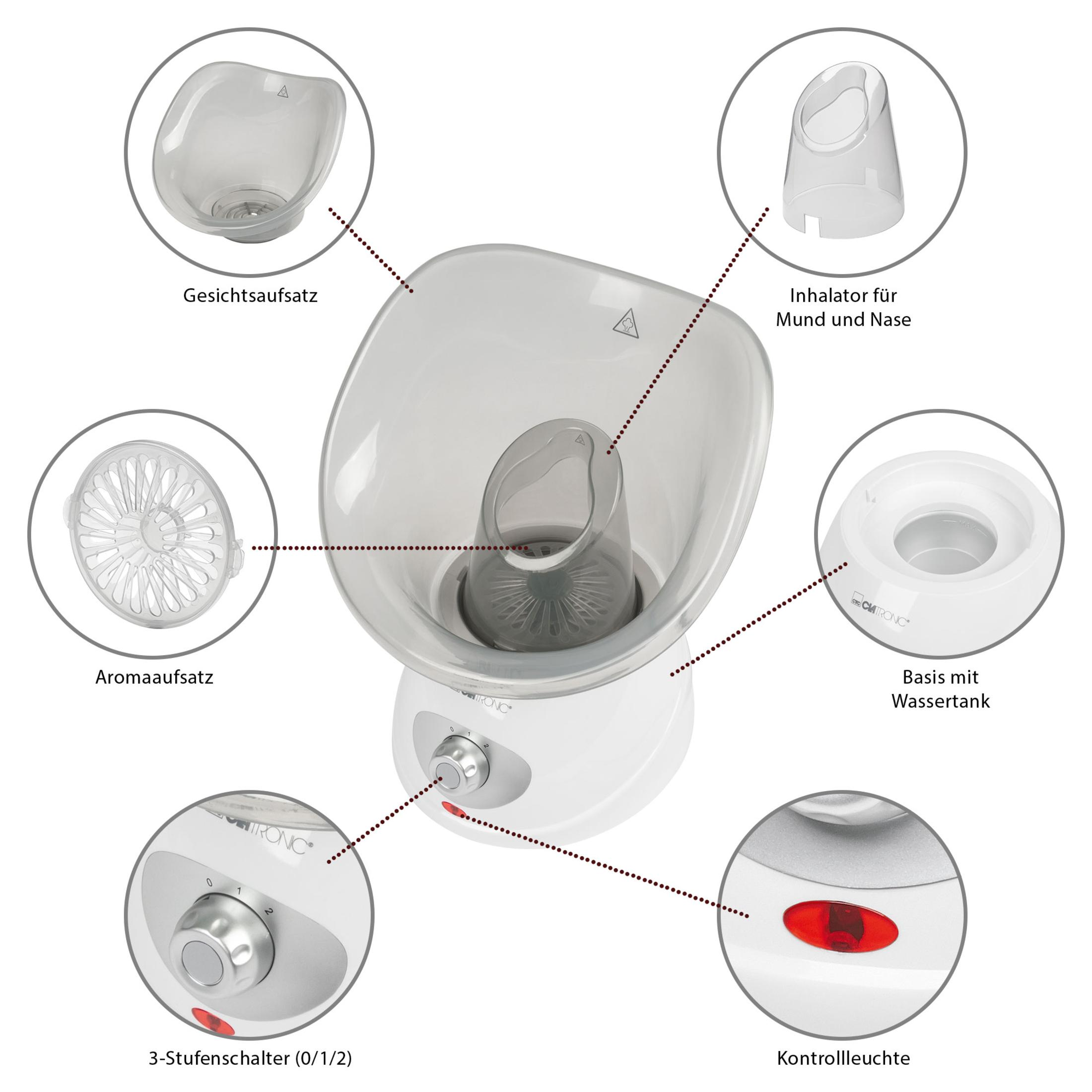 Gesichtsaufsatz

Inhalator für Mund und Nase

Aromaaufsatz

CTC CLATRONIC

Basis mit Wassertank

CLATRONIC

0 1 2

CLATRONIC

0 1 2

3-Stufenschalter (0/1/2)

Kontrollleuchte