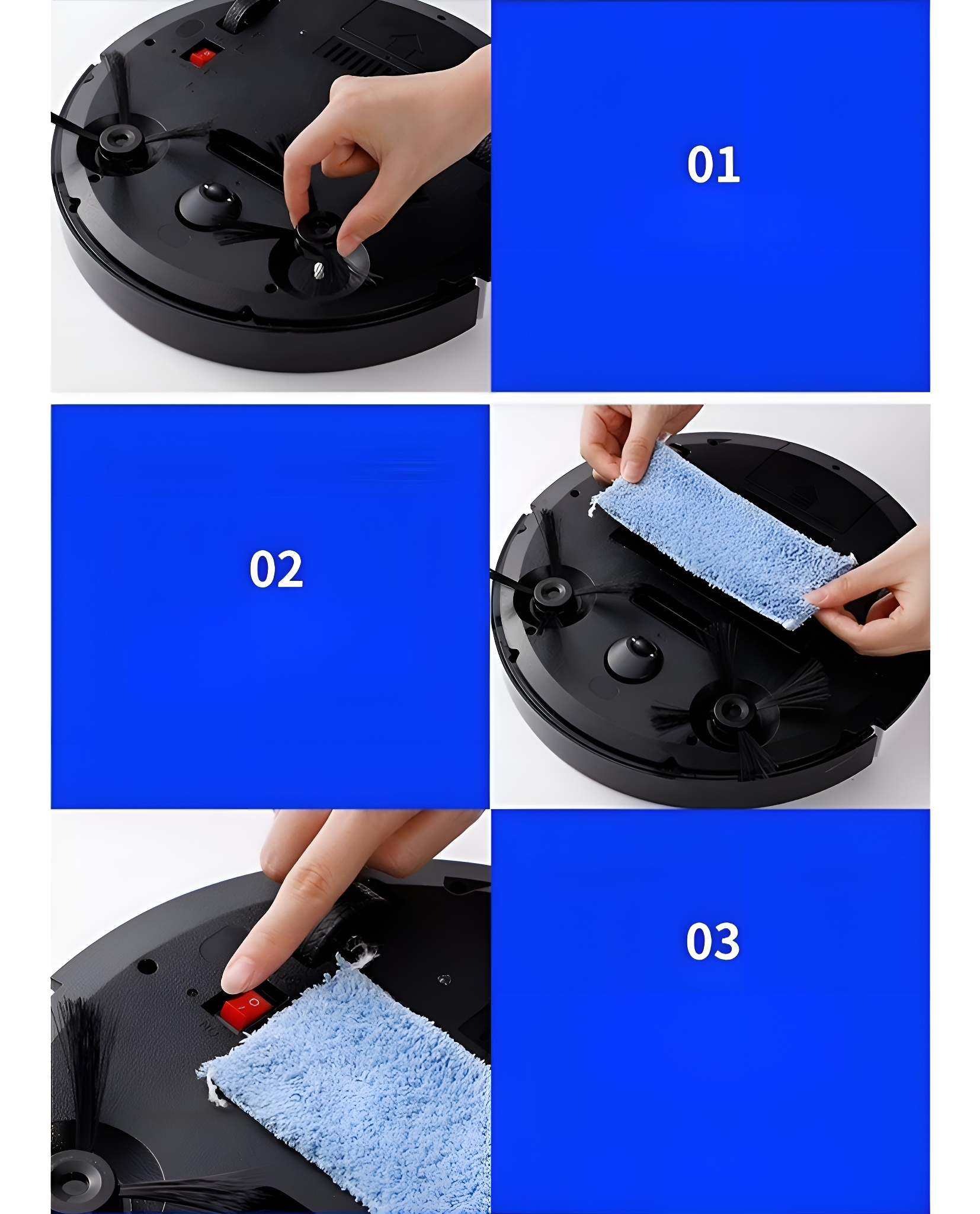 01

02

03