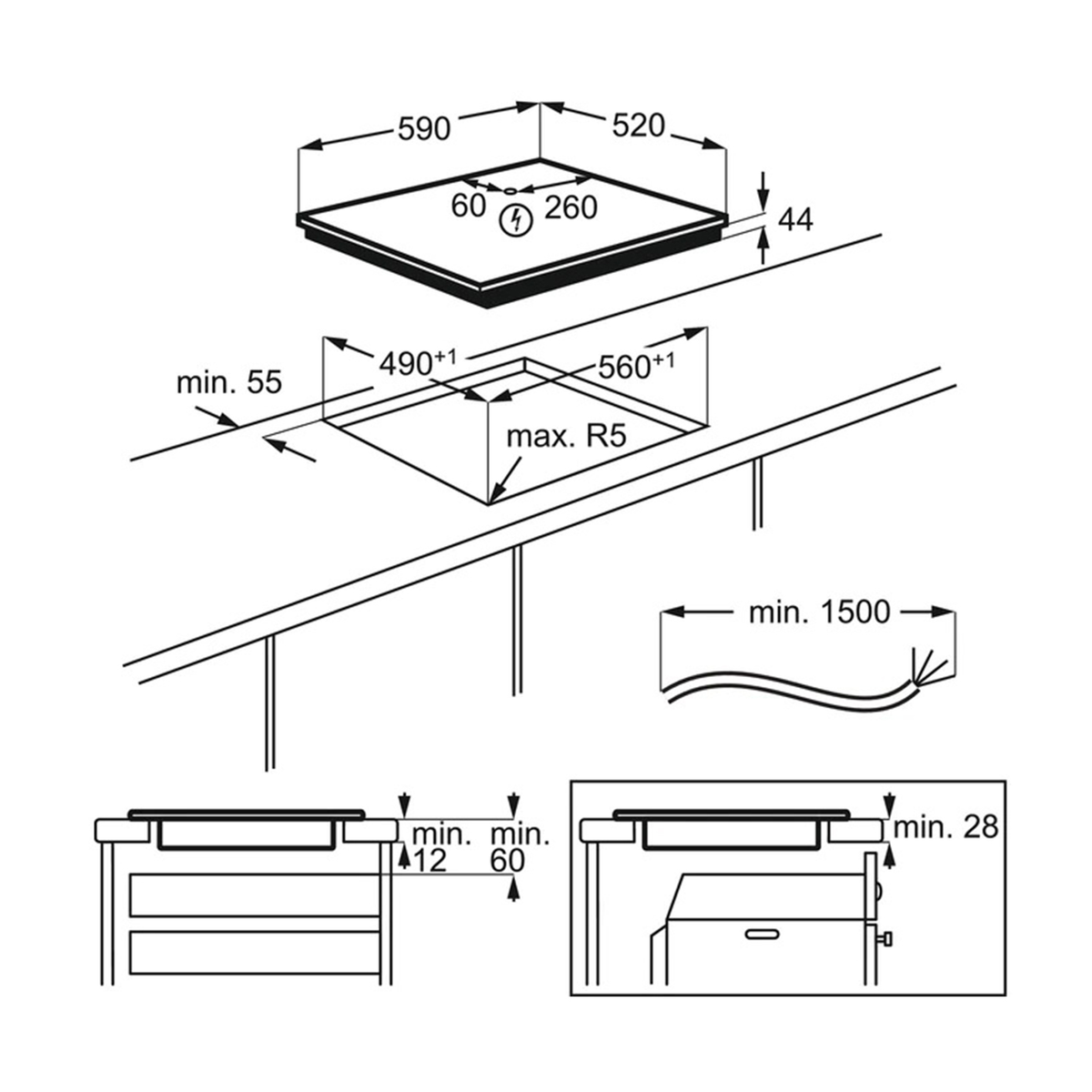 590
520
60
260
44
min. 55
$490^{+1}$
$560^{+1}$
max. R5
min. 1500
min.
12
min.
60
min. 28