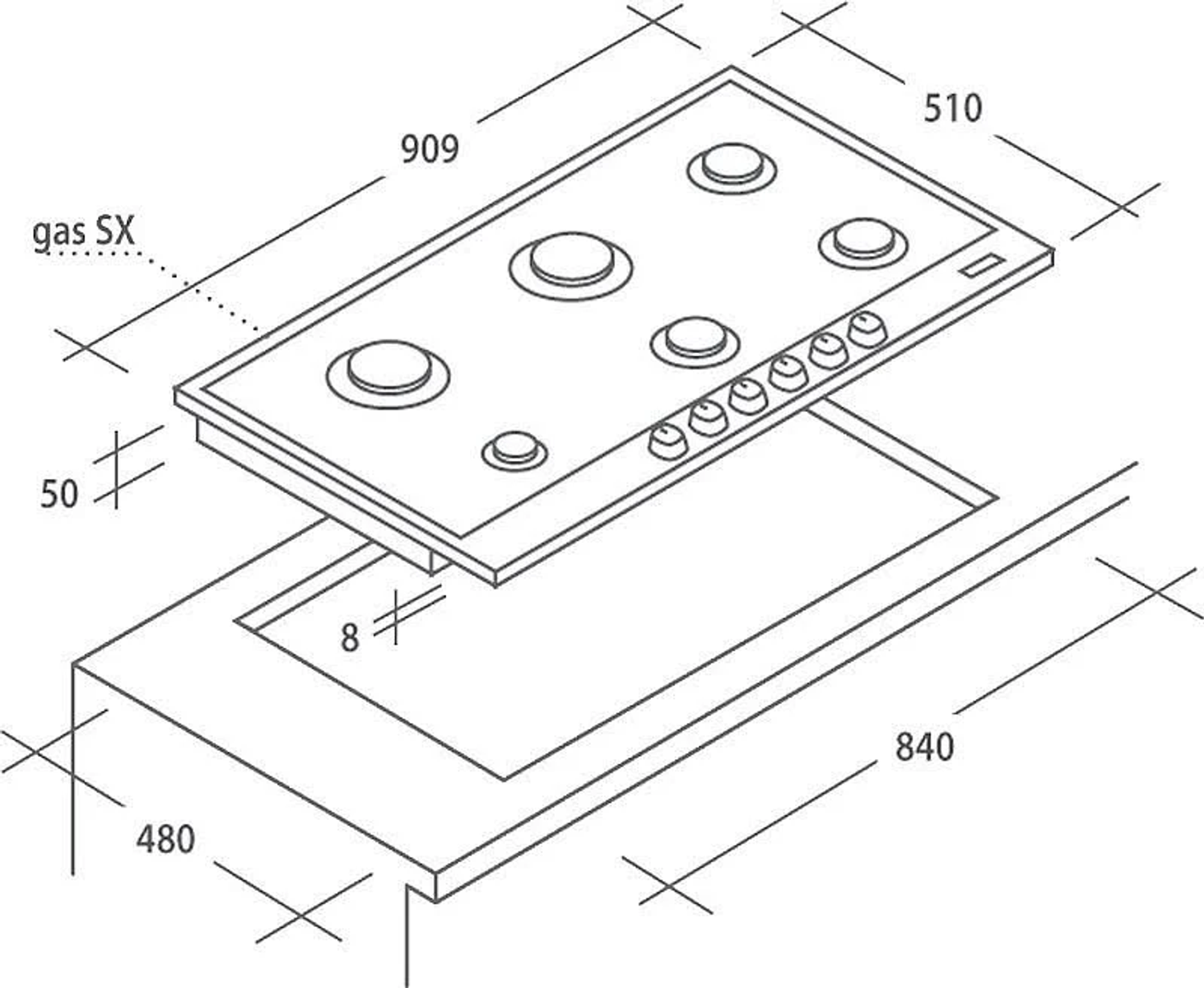 909

510

gas SX

50

8

840

480