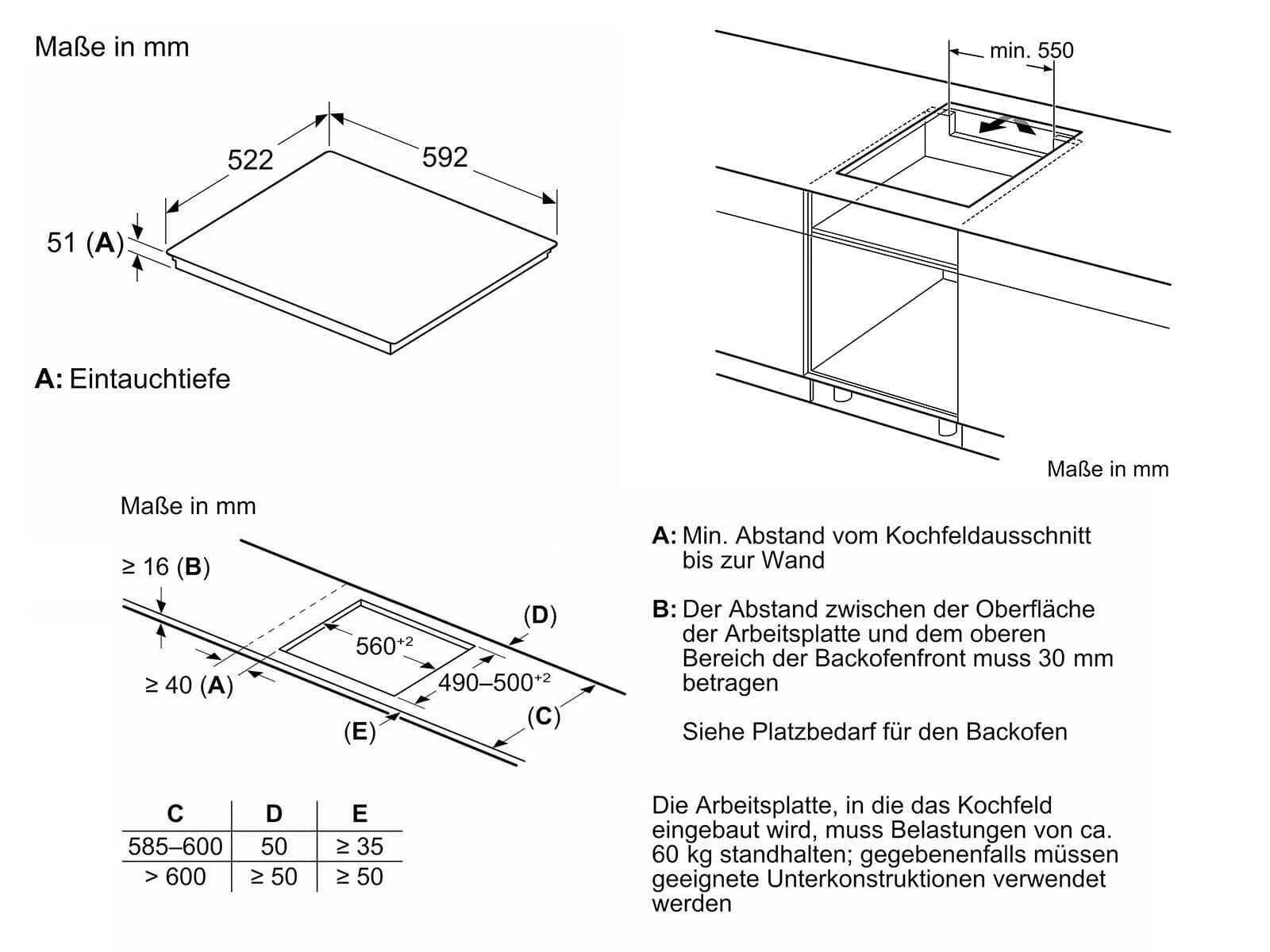 Maße in mm

522

592

51 (A)

A: Eintauchtiefe

min. 550

Maße in mm

Maße in mm

≥ 16 (B)

(D)

$560^{+2}$

≥ 40 (A)

$490–500^{+2}$

(C)

(E)

| C | D | E |
|---|---|---|
| 585–600 | 50 | ≥ 35 |
| > 600 | ≥ 50 | ≥ 50 |

A: Min. Abstand vom Kochfeldausschnitt bis zur Wand

B: Der Abstand zwischen der Oberfläche der Arbeitsplatte und dem oberen Bereich der Backofenfront muss 30 mm betragen

Siehe Platzbedarf für den Backofen

Die Arbeitsplatte, in die das Kochfeld eingebaut wird, muss Belastungen von ca. 60 kg standhalten; gegebenenfalls müssen geeignete Unterkonstruktionen verwendet werden