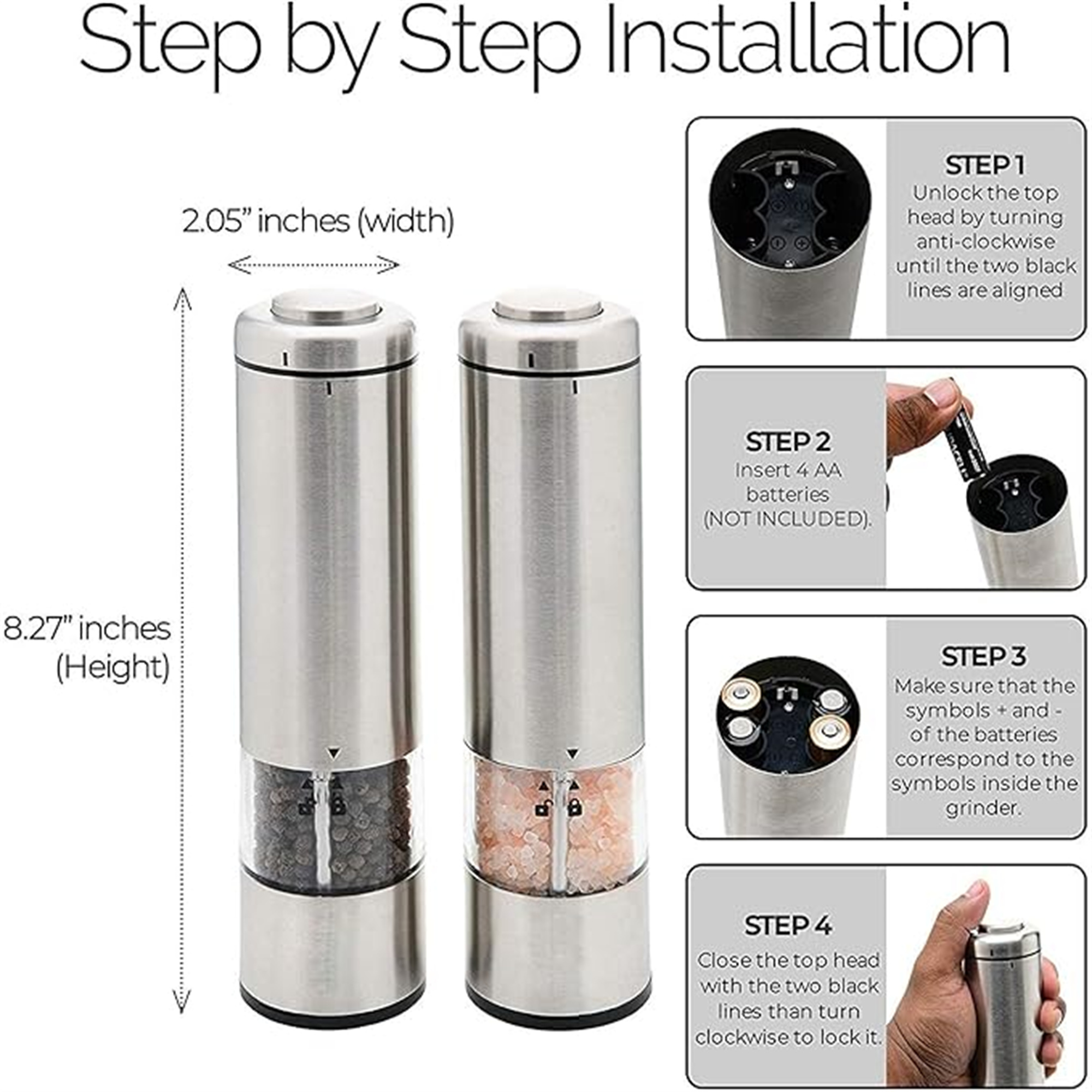 Step by Step Installation

2.05” inches (width)

8.27” inches (Height)

STEP 1
Unlock the top head by turning anti-clockwise until the two black lines are aligned

STEP 2
Insert 4 AA batteries (NOT INCLUDED).

STEP 3
Make sure that the symbols + and - of the batteries correspond to the symbols inside the grinder.

STEP 4
Close the top head with the two black lines than turn clockwise to lock it.