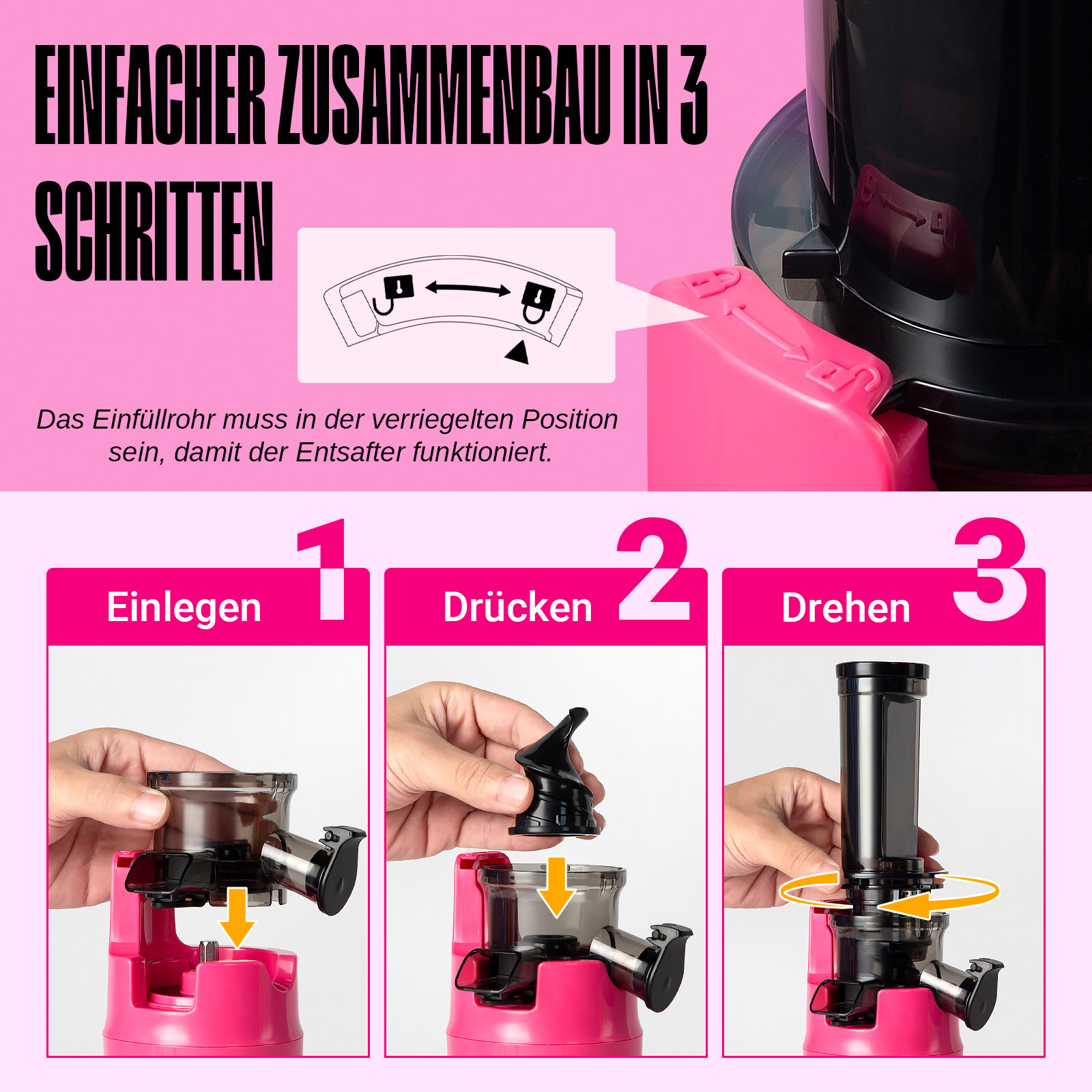 EINFACHER ZUSAMMENBAU IN 3 SCHRITTEN

Das Einfüllrohr muss in der verriegelten Position sein, damit der Entsafter funktioniert.

Einlegen 1

Drücken 2

Drehen 3