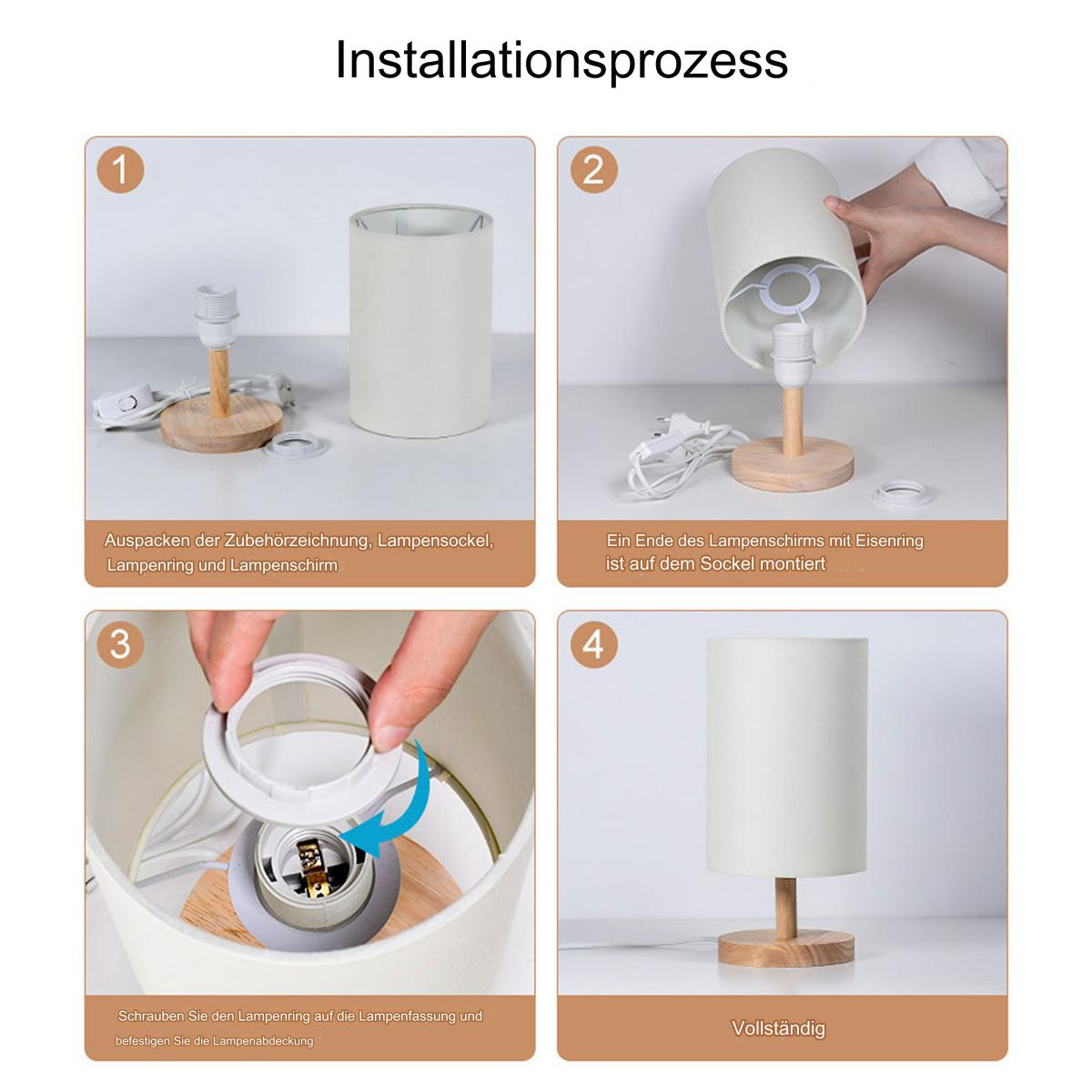 Installationsprozess

1

Auspacken der Zubehörzeichnung, Lampensockel, Lampenring und Lampenschirm

2

Ein Ende des Lampenschirms mit Eisenring ist auf dem Sockel montiert

3

Schrauben Sie den Lampenring auf die Lampenfassung und befestigen Sie die Lampenabdeckung

4

Vollständig