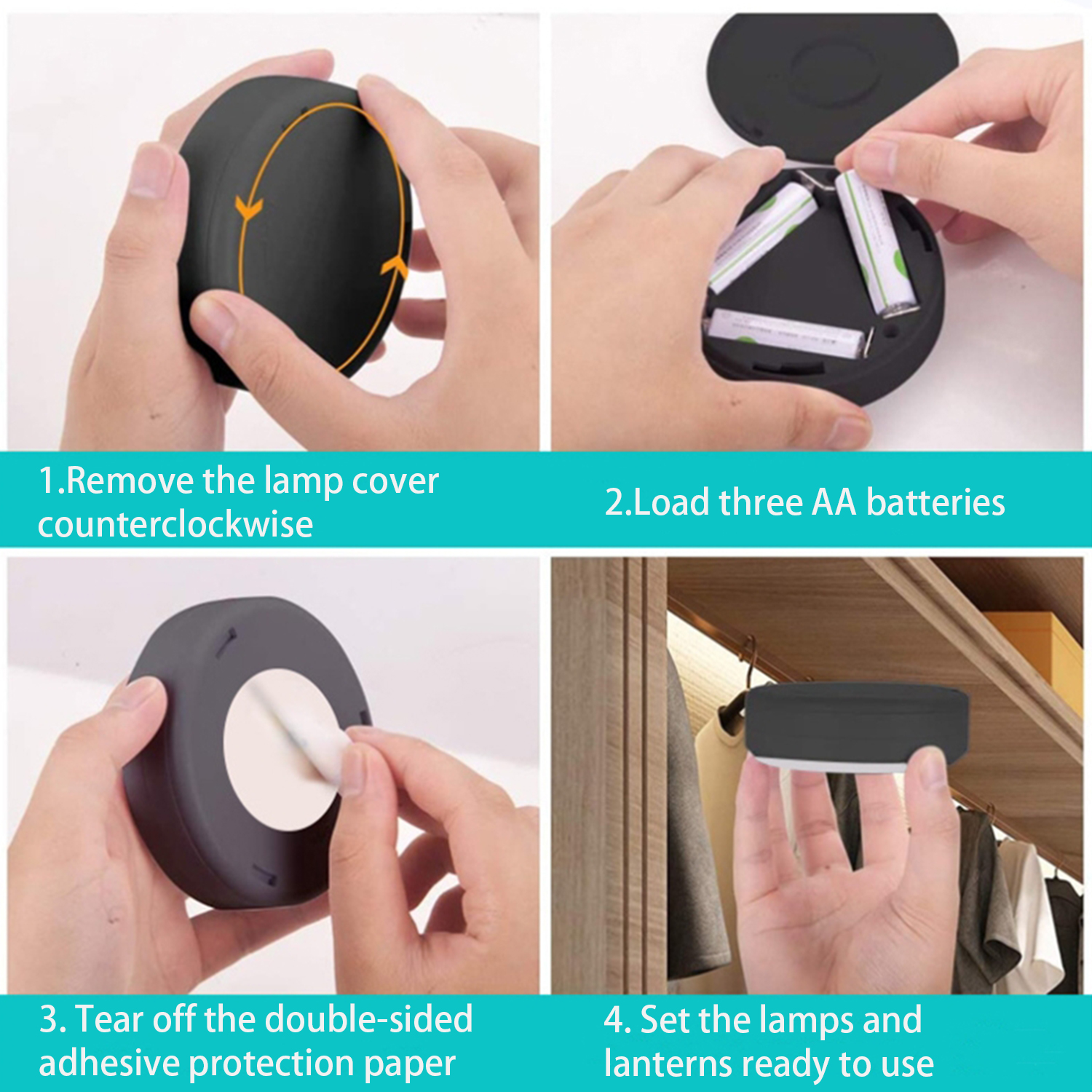 1.Remove the lamp cover counterclockwise

2.Load three AA batteries

3. Tear off the double-sided adhesive protection paper

4. Set the lamps and lanterns ready to use