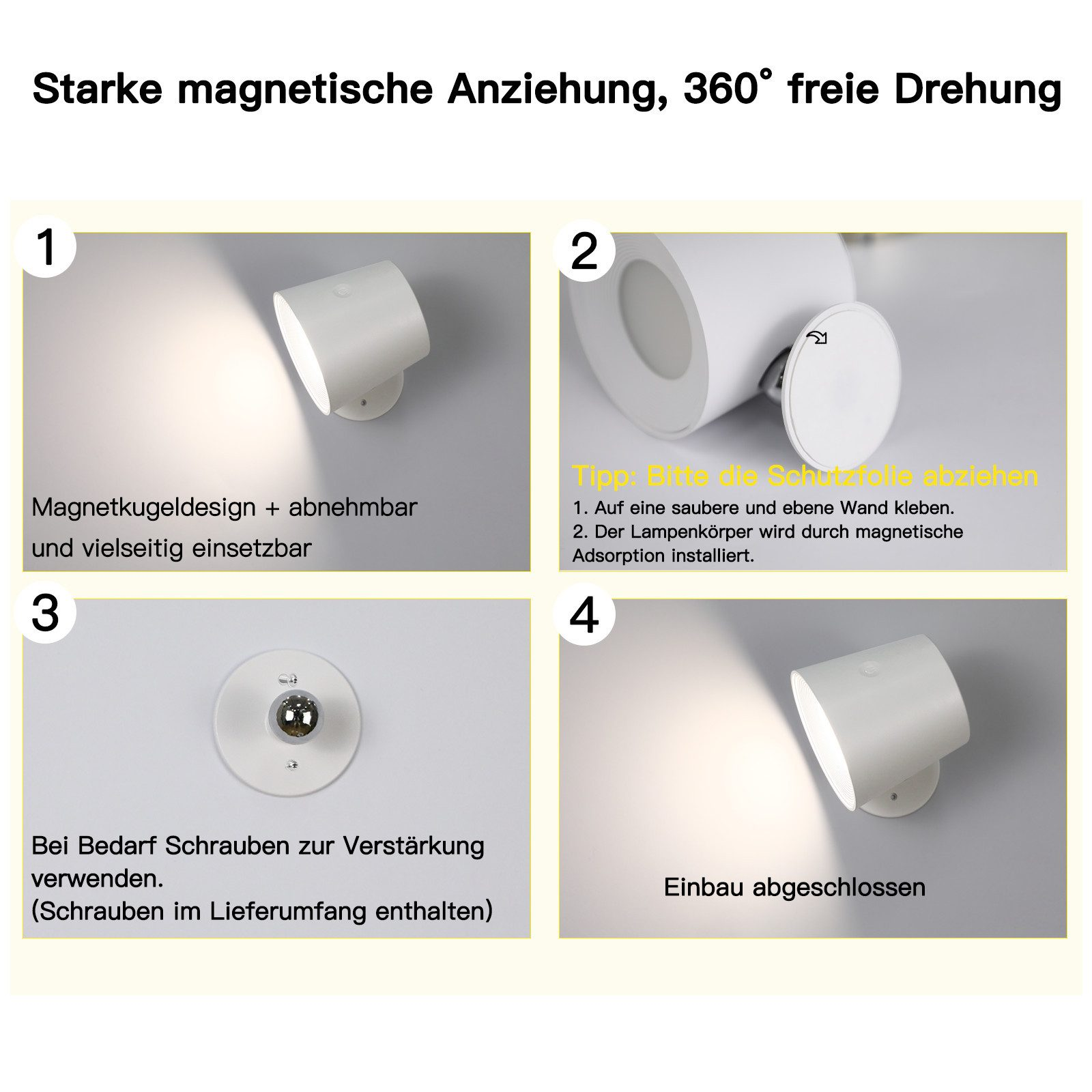 Starke magnetische Anziehung, 360° freie Drehung

1

Magnetkugeldesign + abnehmbar und vielseitig einsetzbar

2

Tipp: Bitte die Schutzfolie abziehen

1. Auf eine saubere und ebene Wand kleben.
2. Der Lampenkörper wird durch magnetische Adsorption installiert.

3

Bei Bedarf Schrauben zur Verstärkung verwenden.
(Schrauben im Lieferumfang enthalten)

4

Einbau abgeschlossen