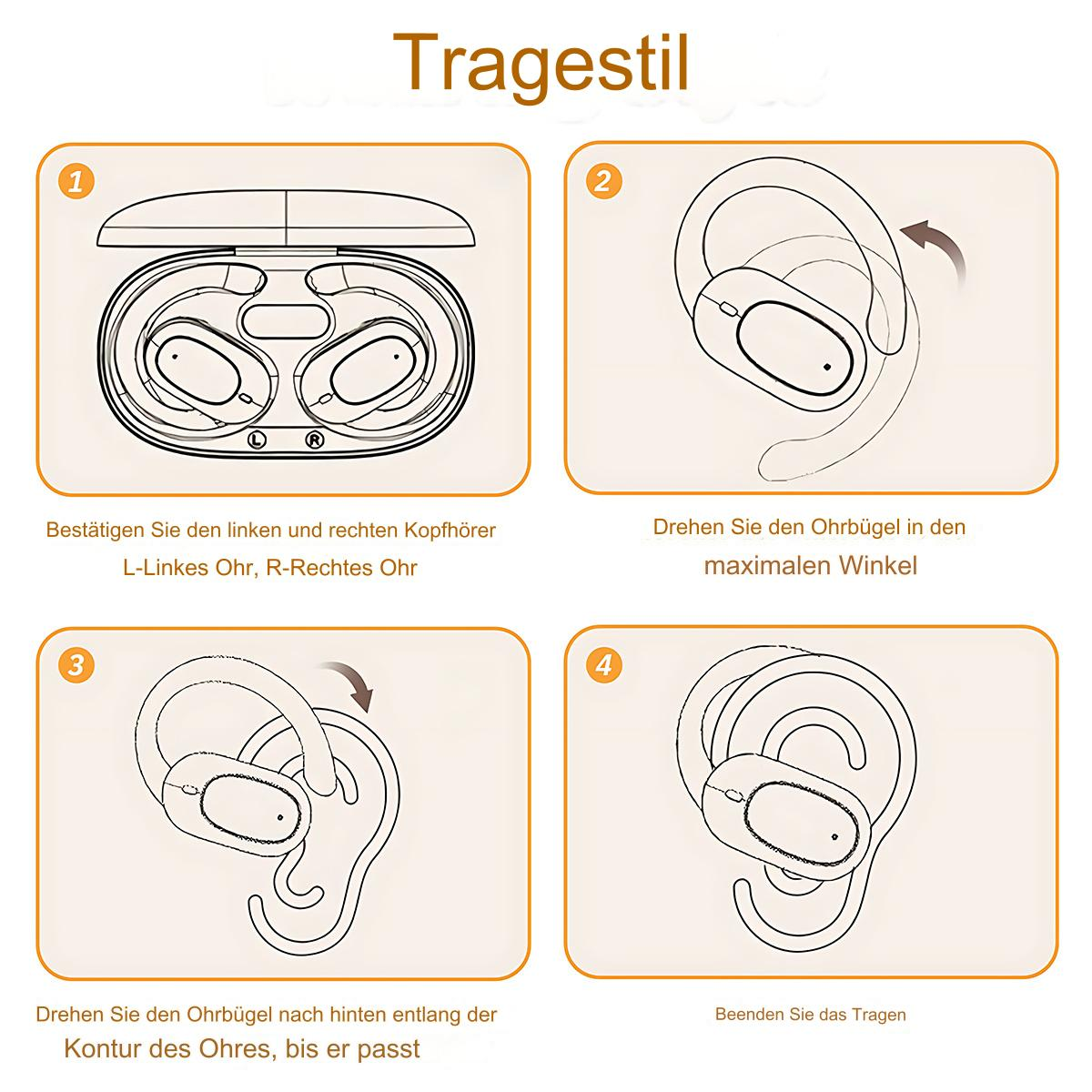 Tragestil

1

L R

Bestätigen Sie den linken und rechten Kopfhörer
L-Linkes Ohr, R-Rechtes Ohr

2

Drehen Sie den Ohrbügel in den
maximalen Winkel

3

Drehen Sie den Ohrbügel nach hinten entlang der
Kontur des Ohres, bis er passt

4

Beenden Sie das Tragen