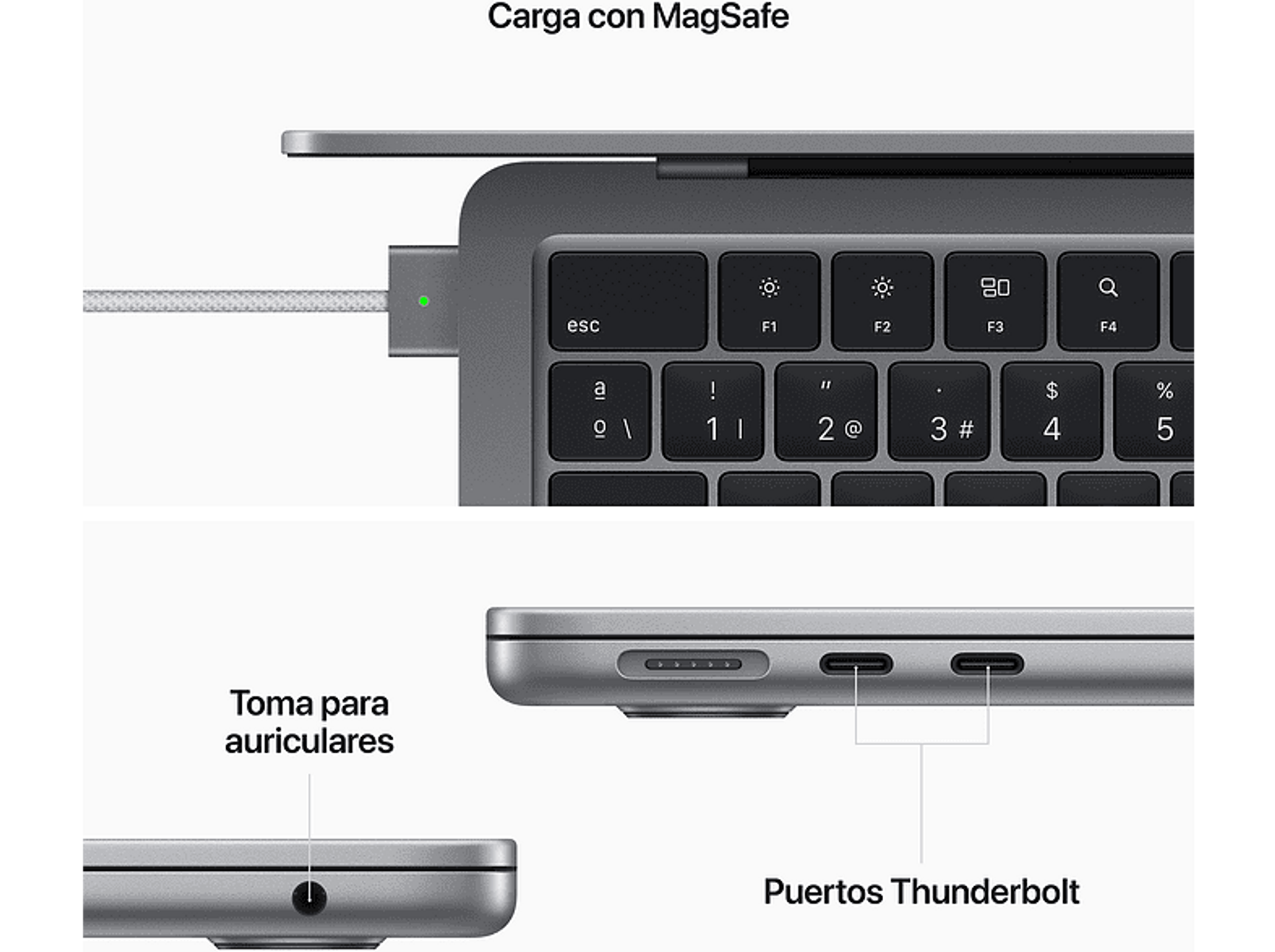 Carga con MagSafe

esc
F1
F2
F3
F4
ª
º \
!
1 |
"
2 @
·
3 #
$
4
%
5

Toma para auriculares

Puertos Thunderbolt