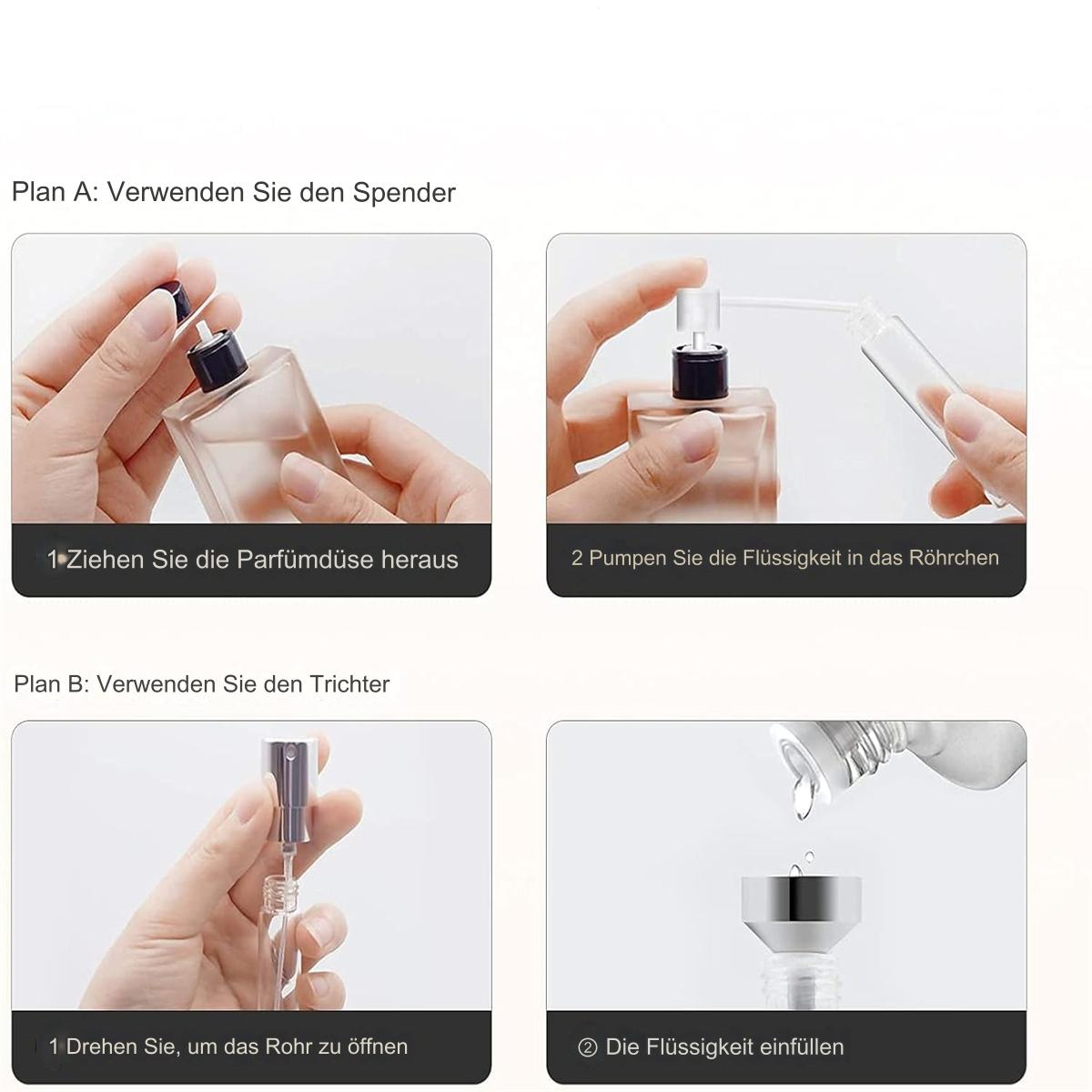 Plan A: Verwenden Sie den Spender

1 Ziehen Sie die Parfümdüse heraus

2 Pumpen Sie die Flüssigkeit in das Röhrchen

Plan B: Verwenden Sie den Trichter

1 Drehen Sie, um das Rohr zu öffnen

② Die Flüssigkeit einfüllen