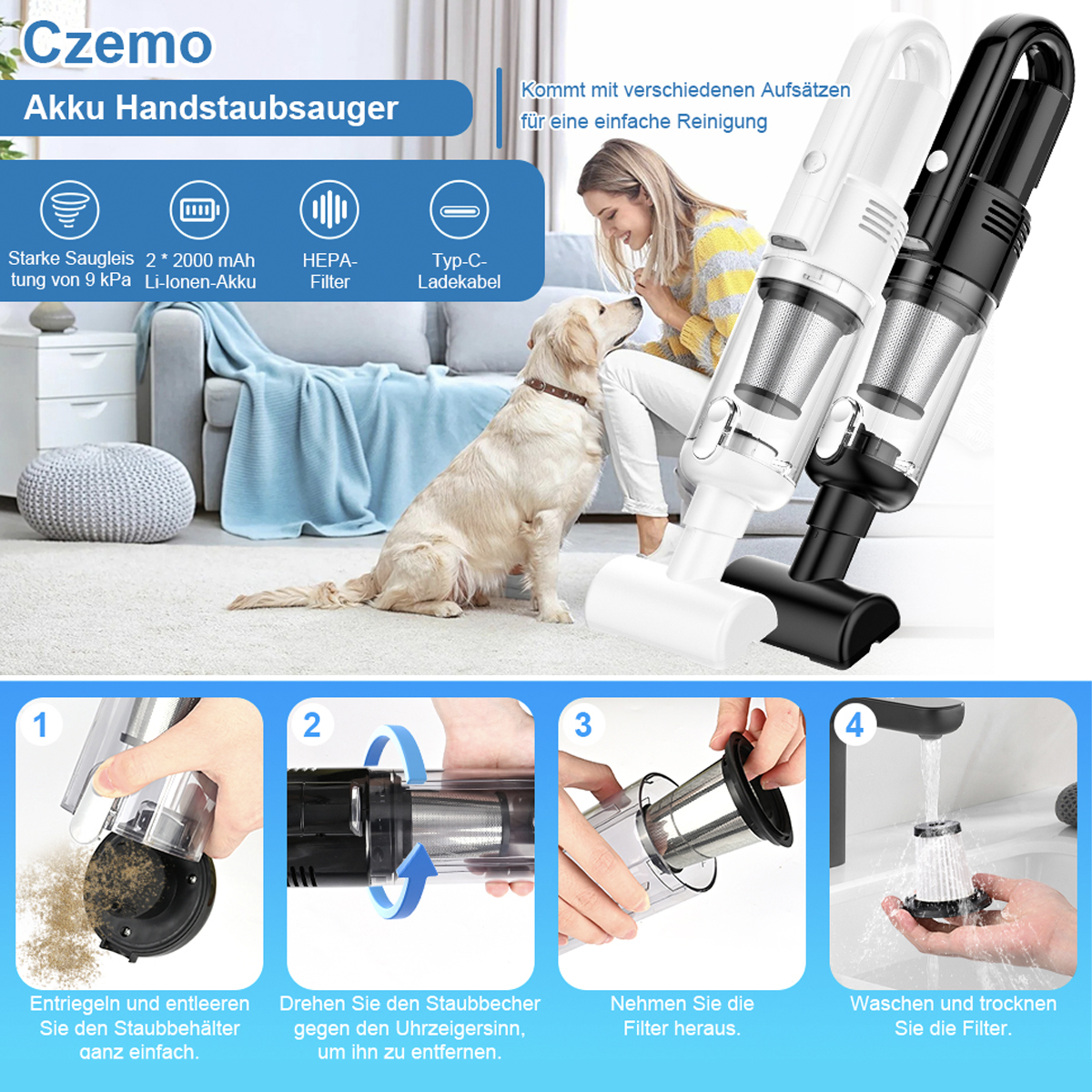 Czemo

Akku Handstaubsauger

Kommt mit verschiedenen Aufsätzen für eine einfache Reinigung

Starke Saugleistung von 9 kPa

2 * 2000 mAh Li-Ionen-Akku

HEPA-Filter

Typ-C-Ladekabel

1

Entriegeln und entleeren Sie den Staubbehälter ganz einfach.

2

Drehen Sie den Staubbecher gegen den Uhrzeigersinn, um ihn zu entfernen.

3

Nehmen Sie die Filter heraus.

4

Waschen und trocknen Sie die Filter.