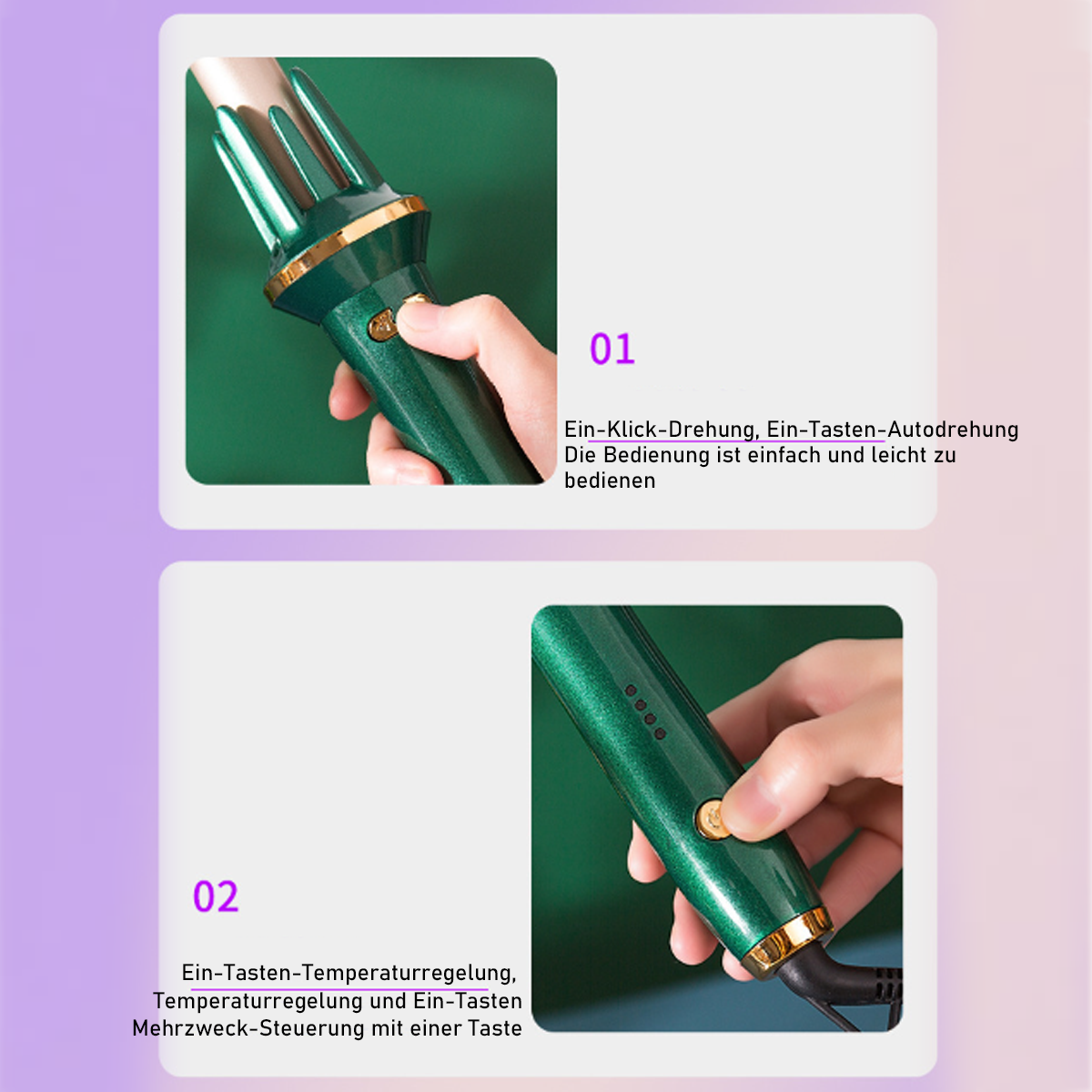 01

Ein-Klick-Drehung, Ein-Tasten-Autodrehung
Die Bedienung ist einfach und leicht zu bedienen

02

Ein-Tasten-Temperaturregelung, Temperaturregelung und Ein-Tasten Mehrzweck-Steuerung mit einer Taste