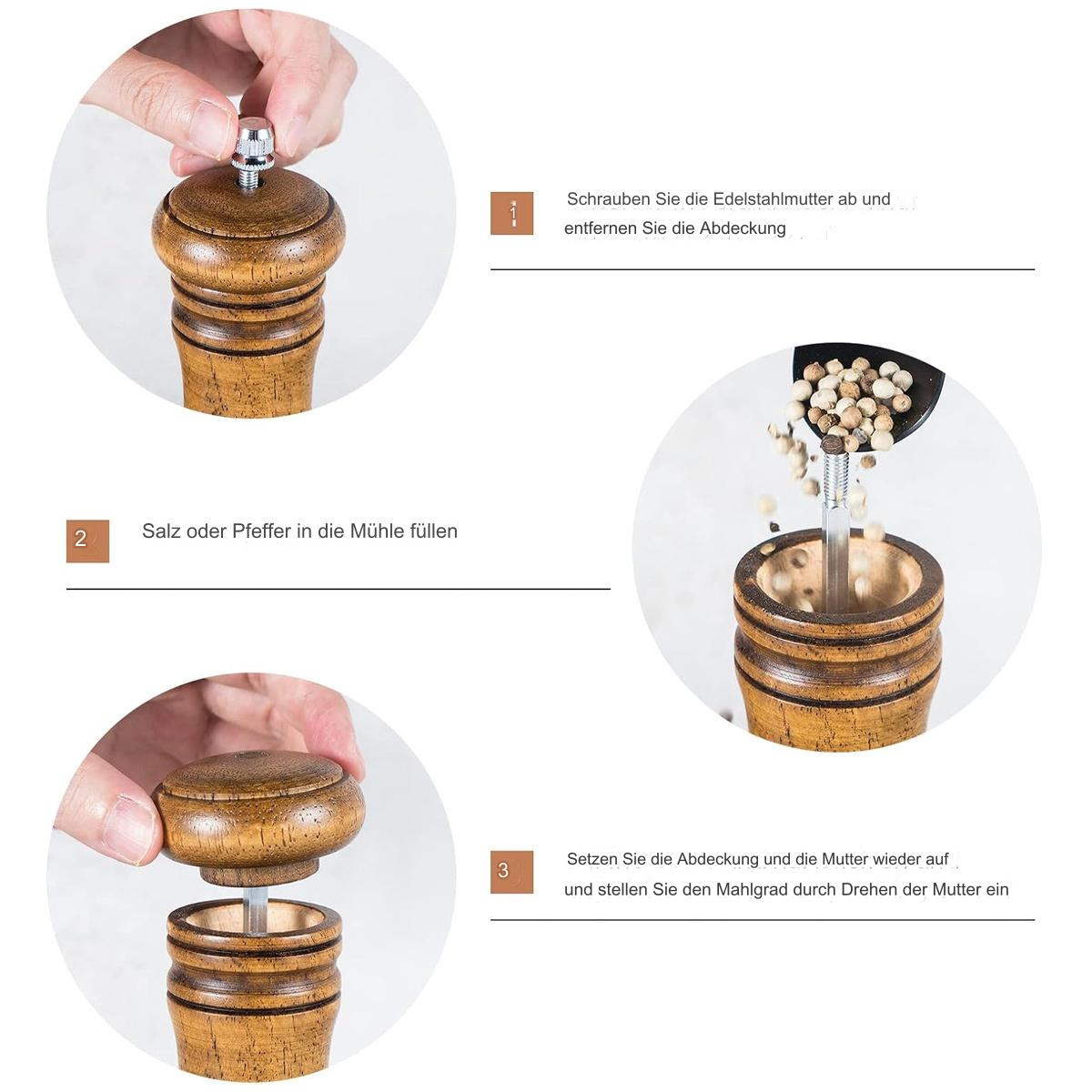 1

Schrauben Sie die Edelstahlmutter ab und entfernen Sie die Abdeckung

2

Salz oder Pfeffer in die Mühle füllen

3

Setzen Sie die Abdeckung und die Mutter wieder auf und stellen Sie den Mahlgrad durch Drehen der Mutter ein