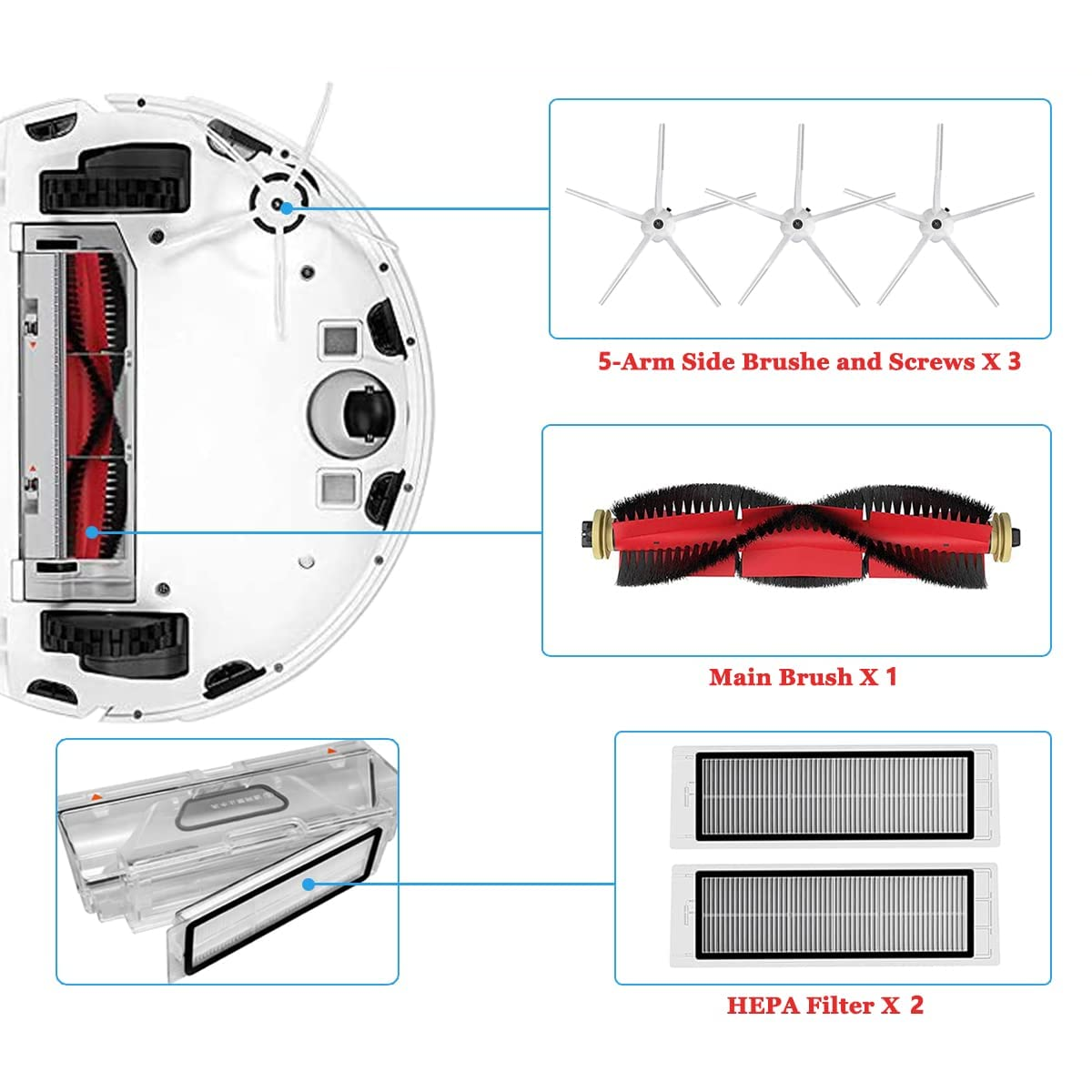 5-Arm Side Brushe and Screws X 3

Main Brush X 1

HEPA Filter X 2