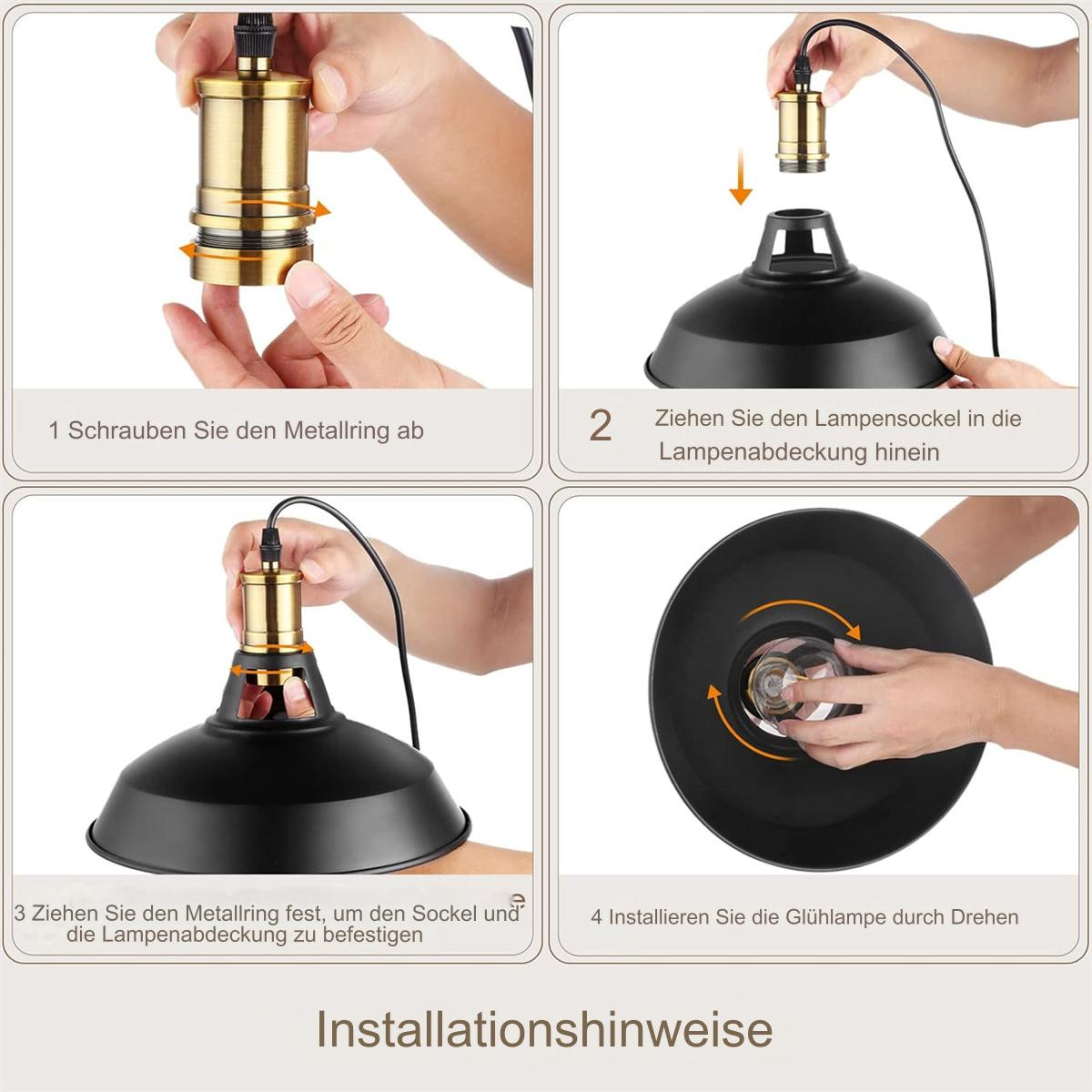 1 Schrauben Sie den Metallring ab

2 Ziehen Sie den Lampensockel in die Lampenabdeckung hinein

3 Ziehen Sie den Metallring fest, um den Sockel und die Lampenabdeckung zu befestigen

4 Installieren Sie die Glühlampe durch Drehen

Installationshinweise