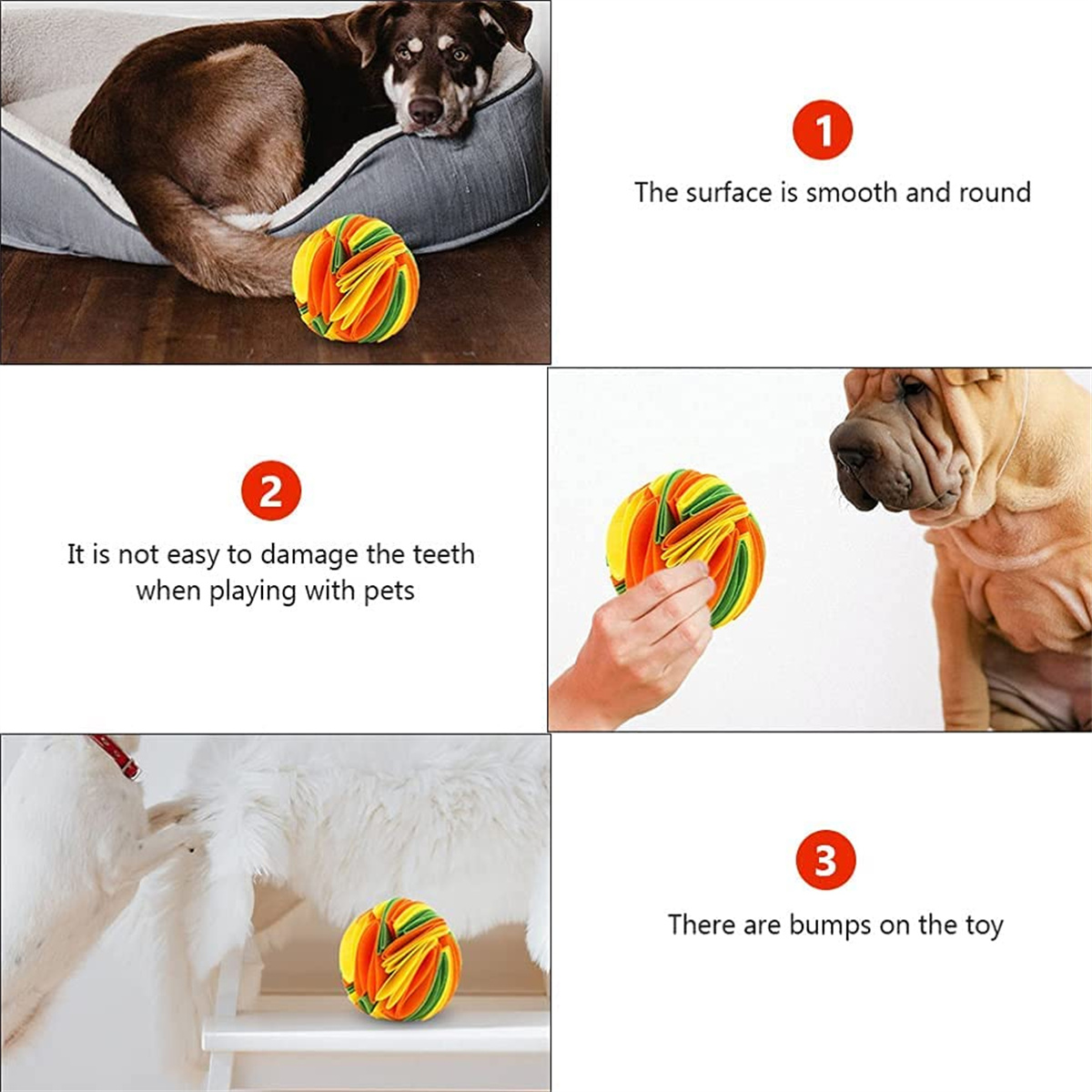 1

The surface is smooth and round

2

It is not easy to damage the teeth when playing with pets

3

There are bumps on the toy