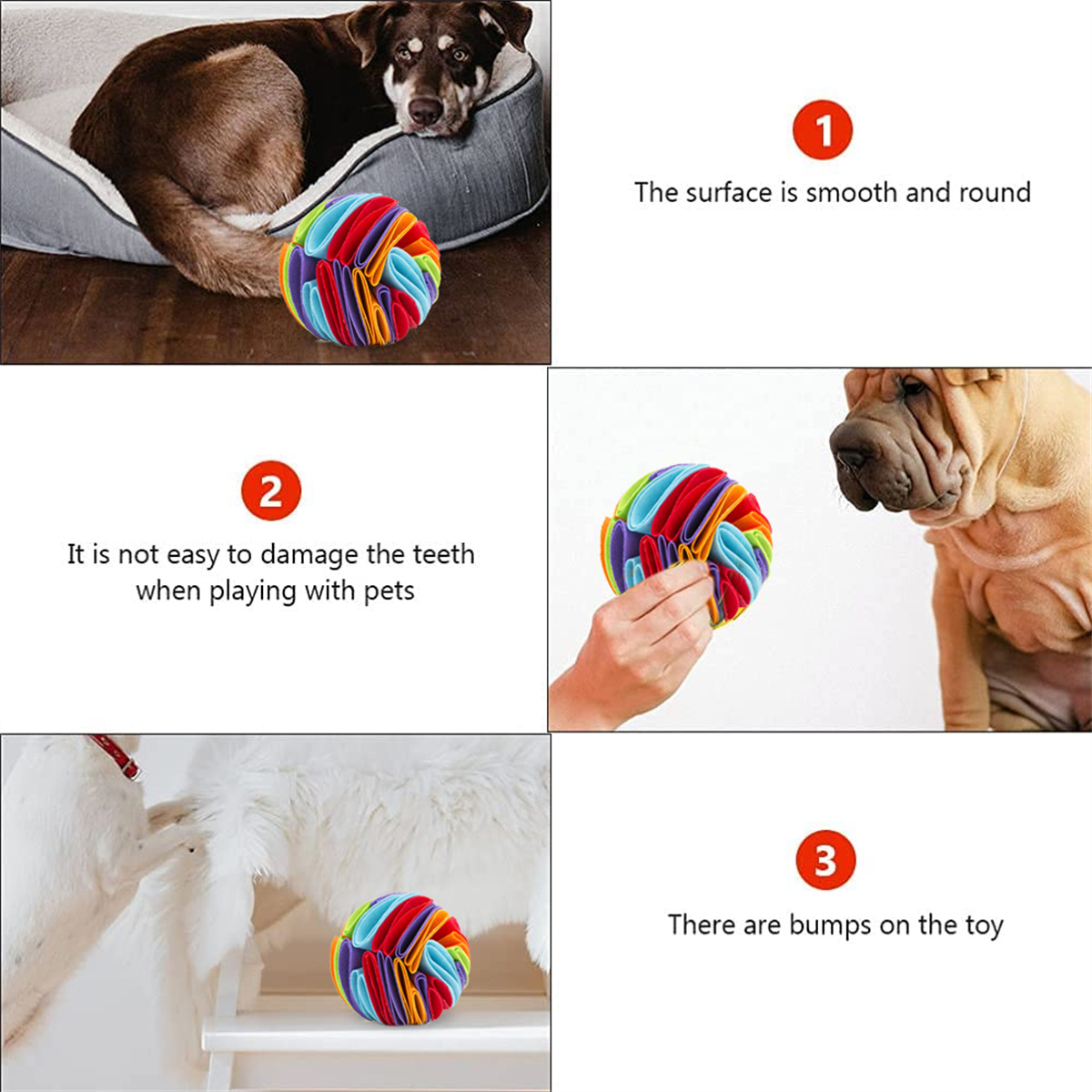 1

The surface is smooth and round

2

It is not easy to damage the teeth when playing with pets

3

There are bumps on the toy