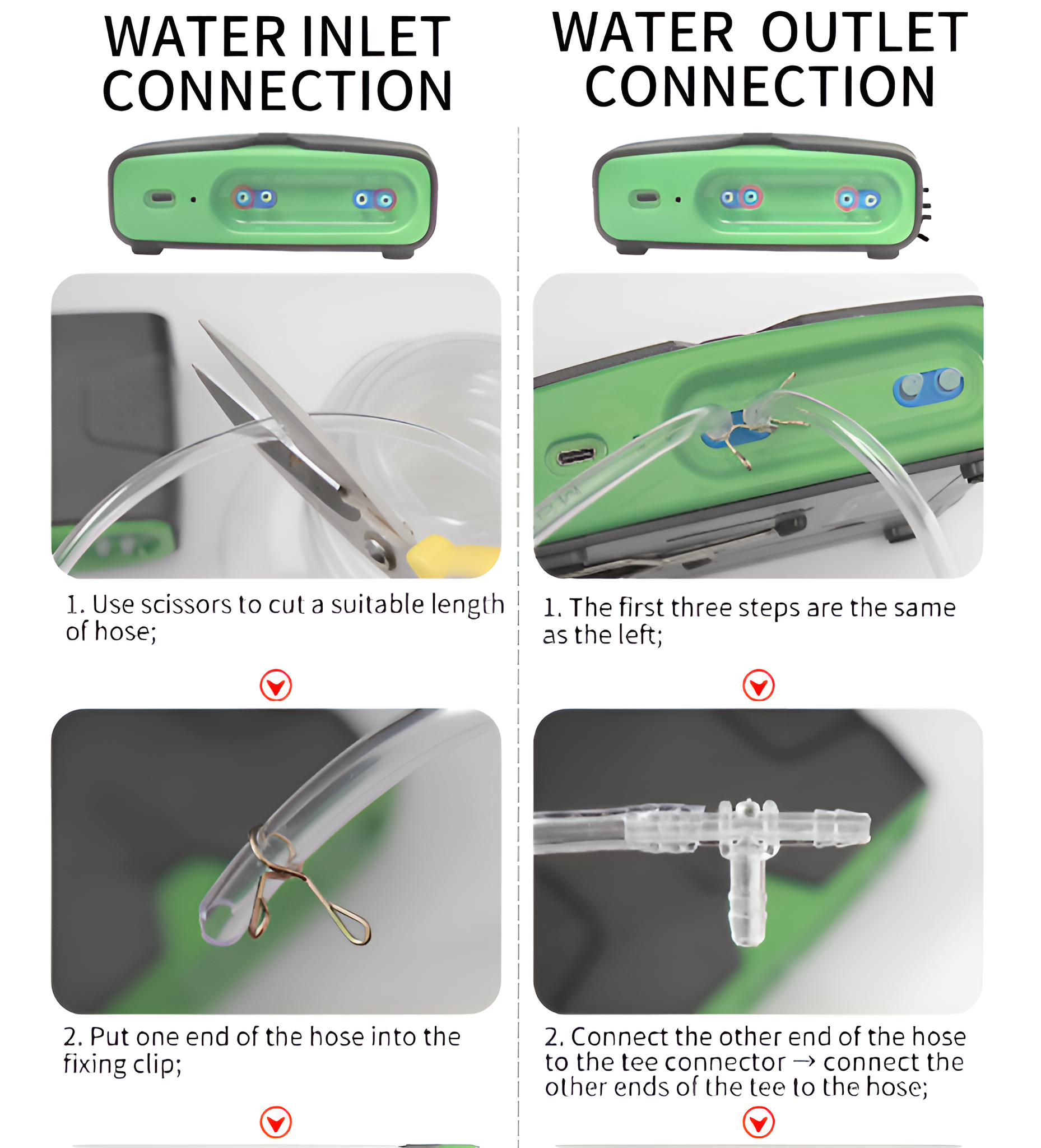 WATER INLET CONNECTION

1. Use scissors to cut a suitable length of hose;

2. Put one end of the hose into the fixing clip;

WATER OUTLET CONNECTION

1. The first three steps are the same as the left;

2. Connect the other end of the hose to the tee connector → connect the other ends of the tee to the hose;