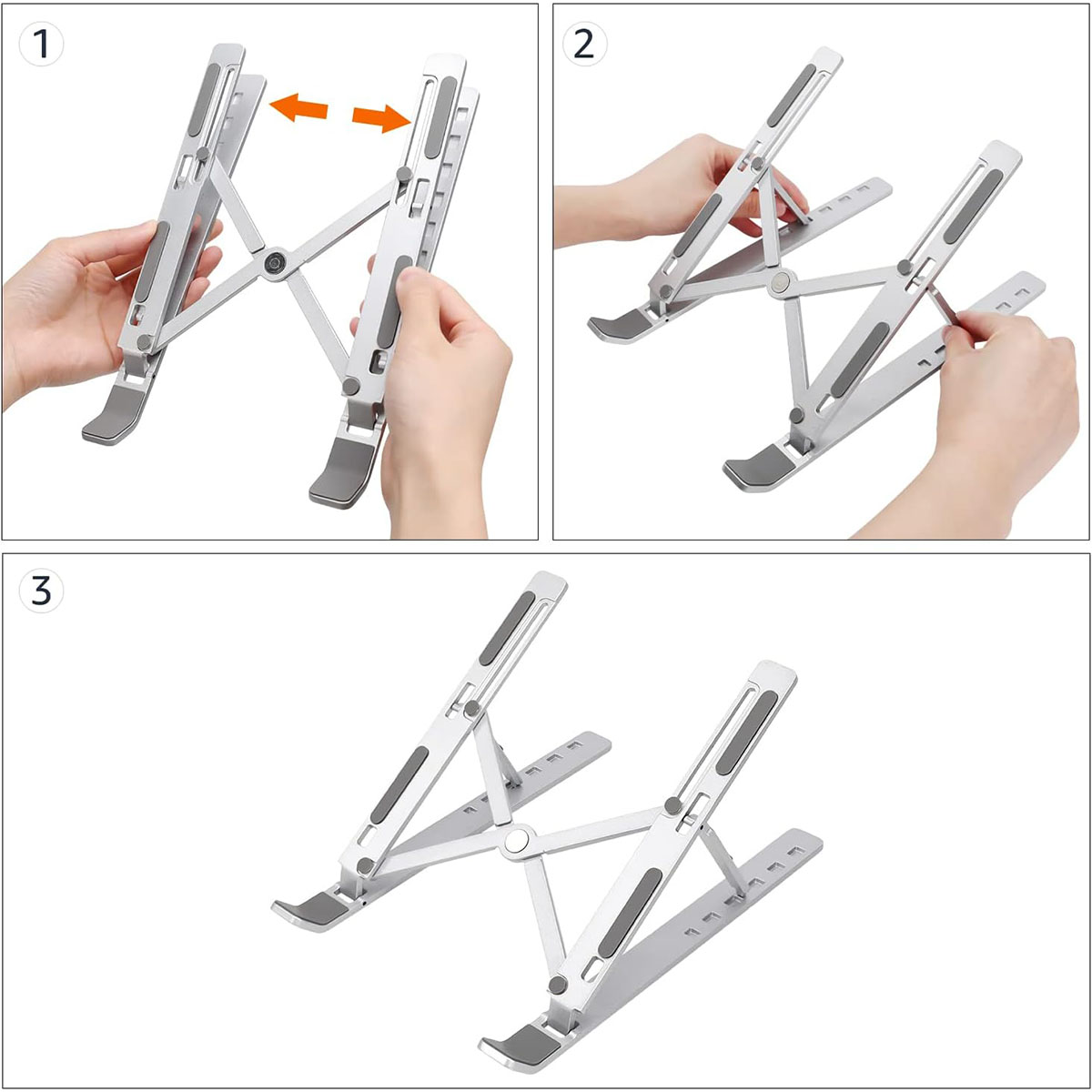 1

2

3