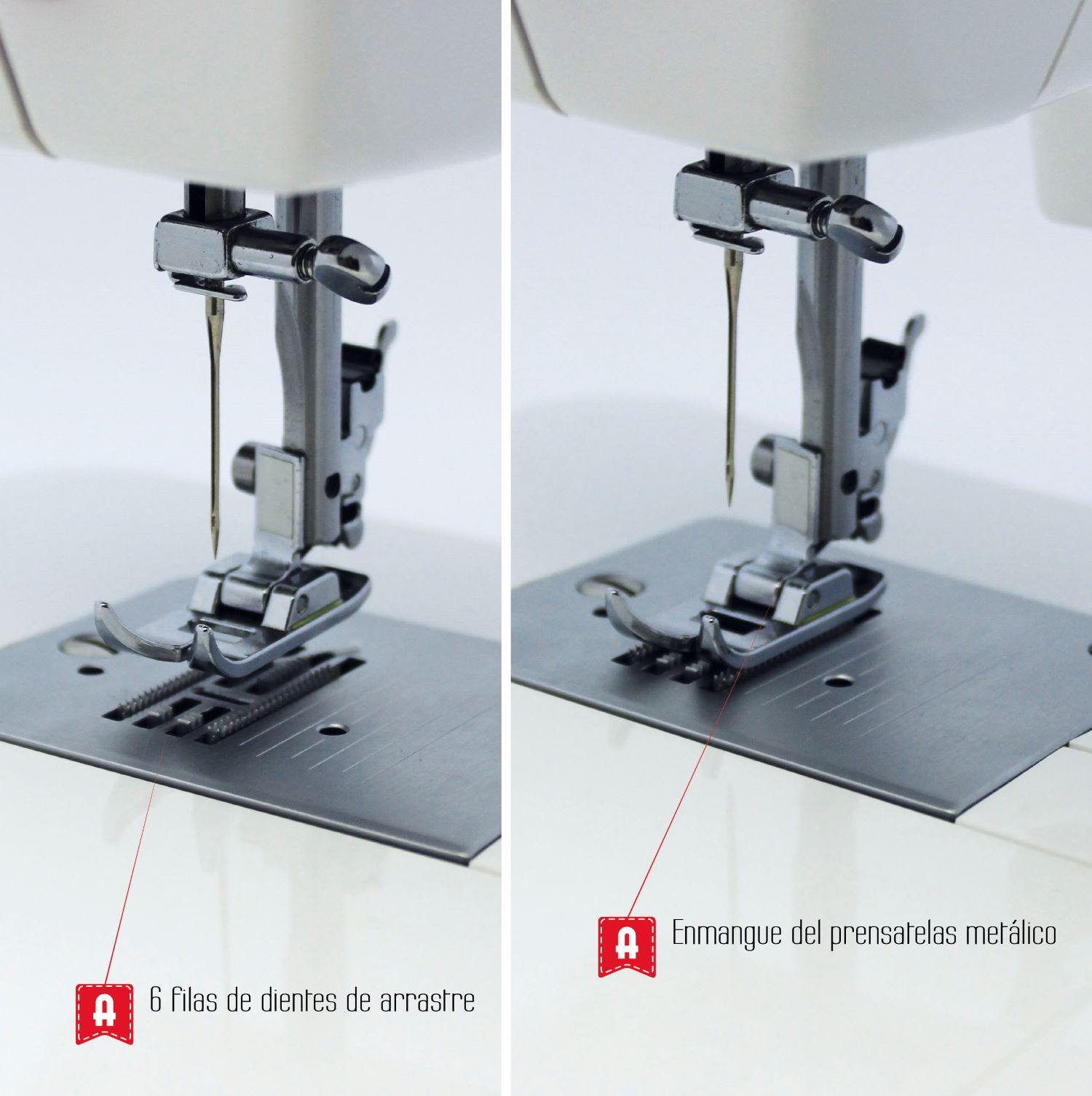 6 filas de dientes de arrastre

Enmangue del prensatelas metálico