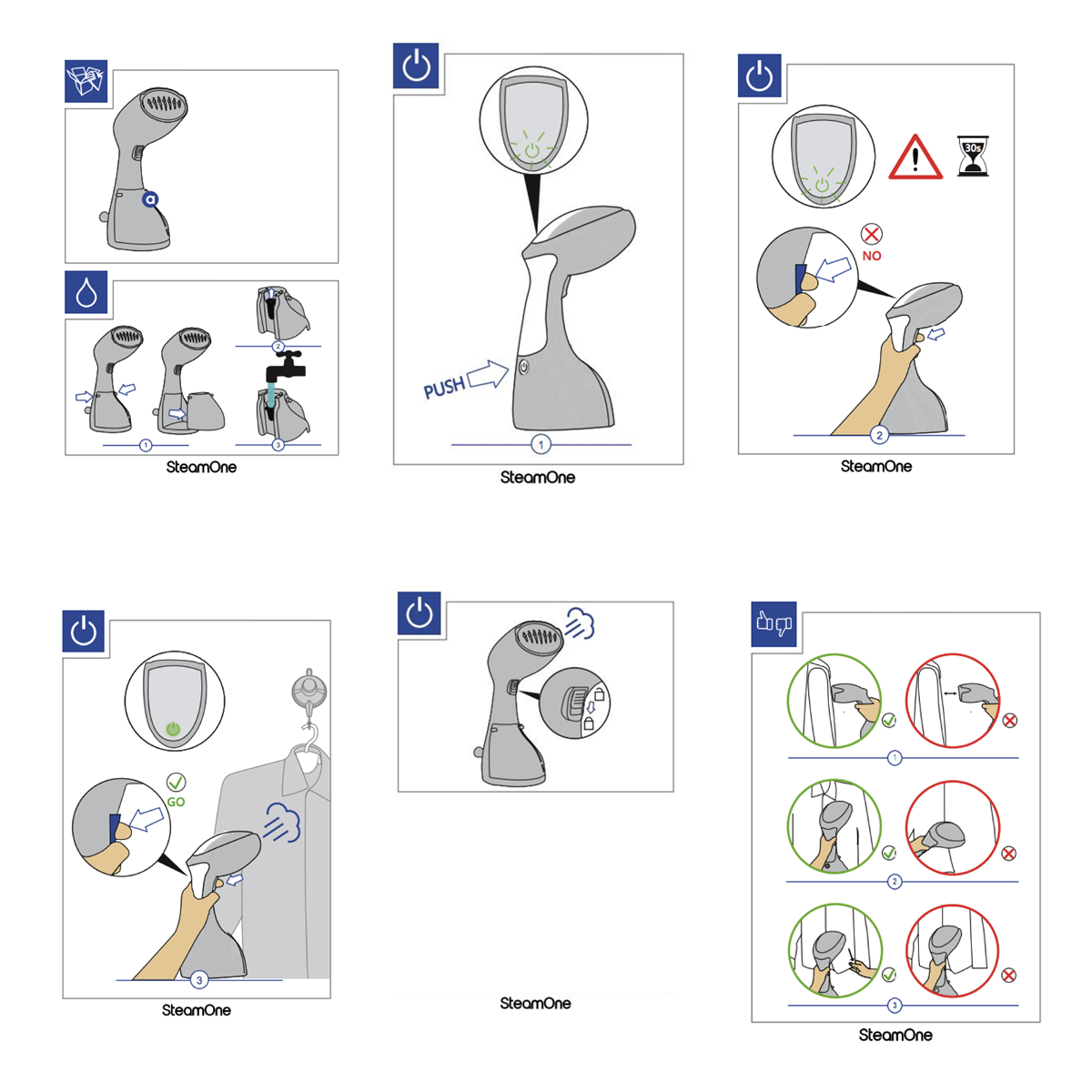 a

1

2

3

SteamOne

PUSH

1

SteamOne

30s

NO

2

SteamOne

GO

3

SteamOne

SteamOne

1

2

3

SteamOne