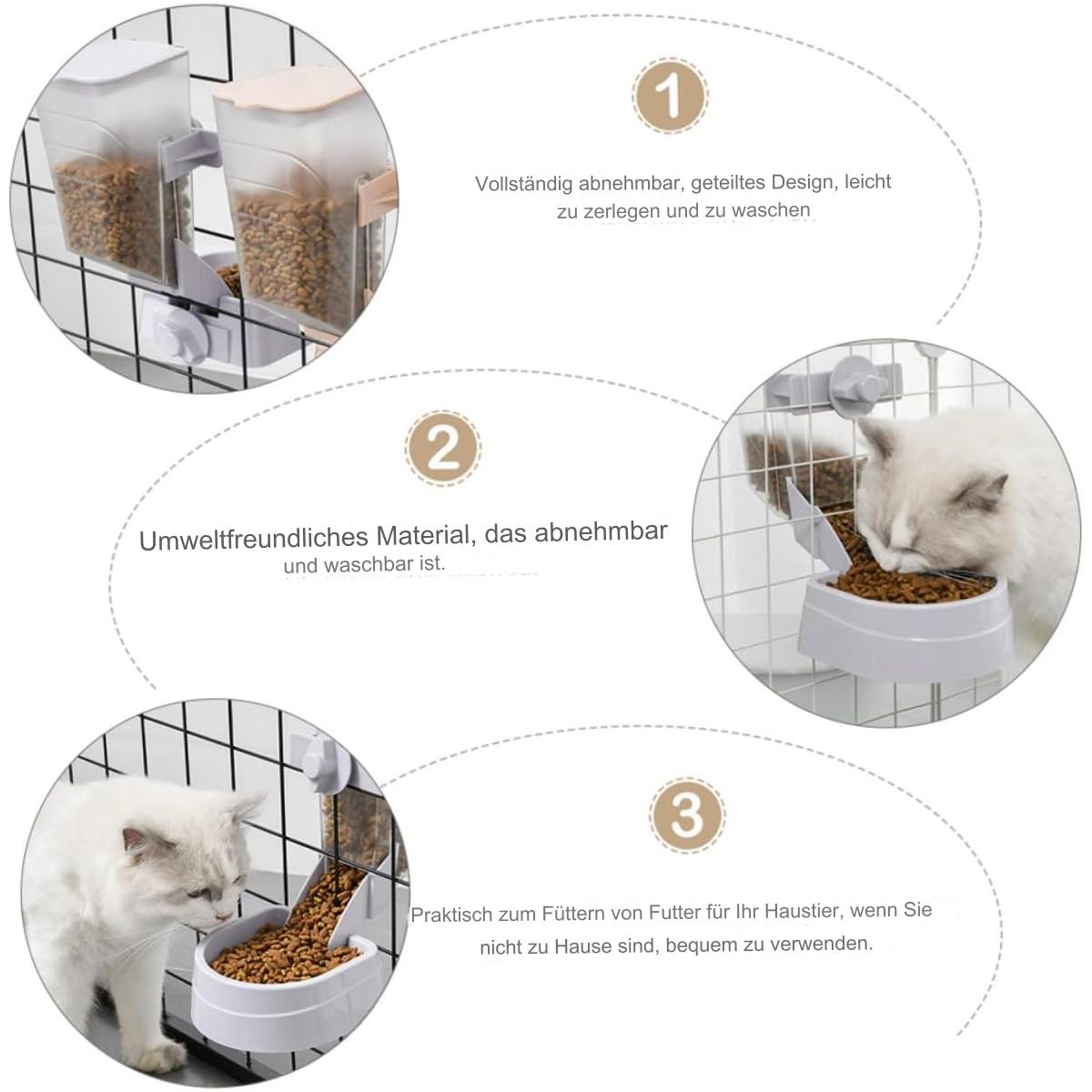 1

Vollständig abnehmbar, geteiltes Design, leicht zu zerlegen und zu waschen

2

Umweltfreundliches Material, das abnehmbar und waschbar ist.

3

Praktisch zum Füttern von Futter für Ihr Haustier, wenn Sie nicht zu Hause sind, bequem zu verwenden.