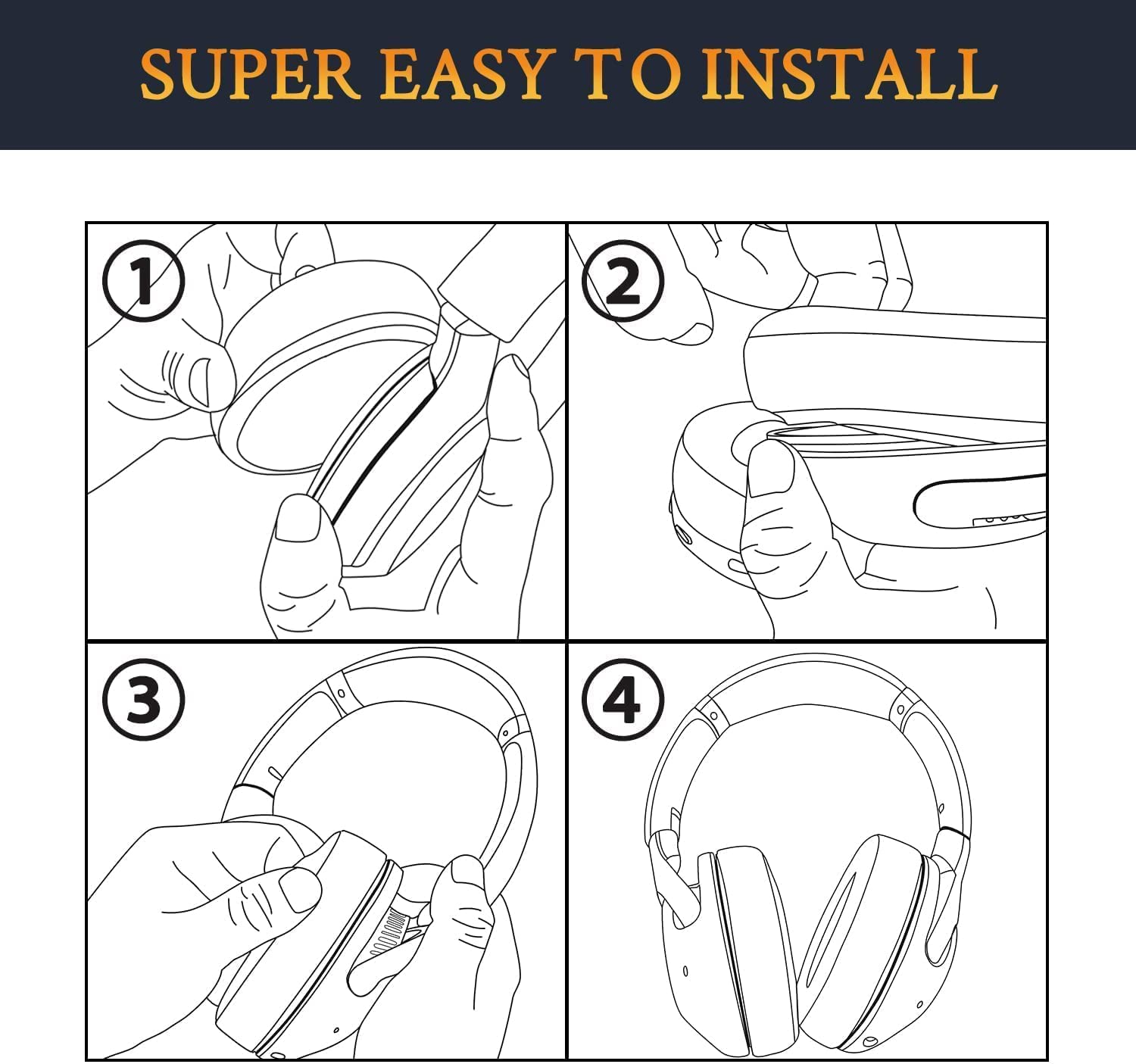 SUPER EASY TO INSTALL

1

2

3

4